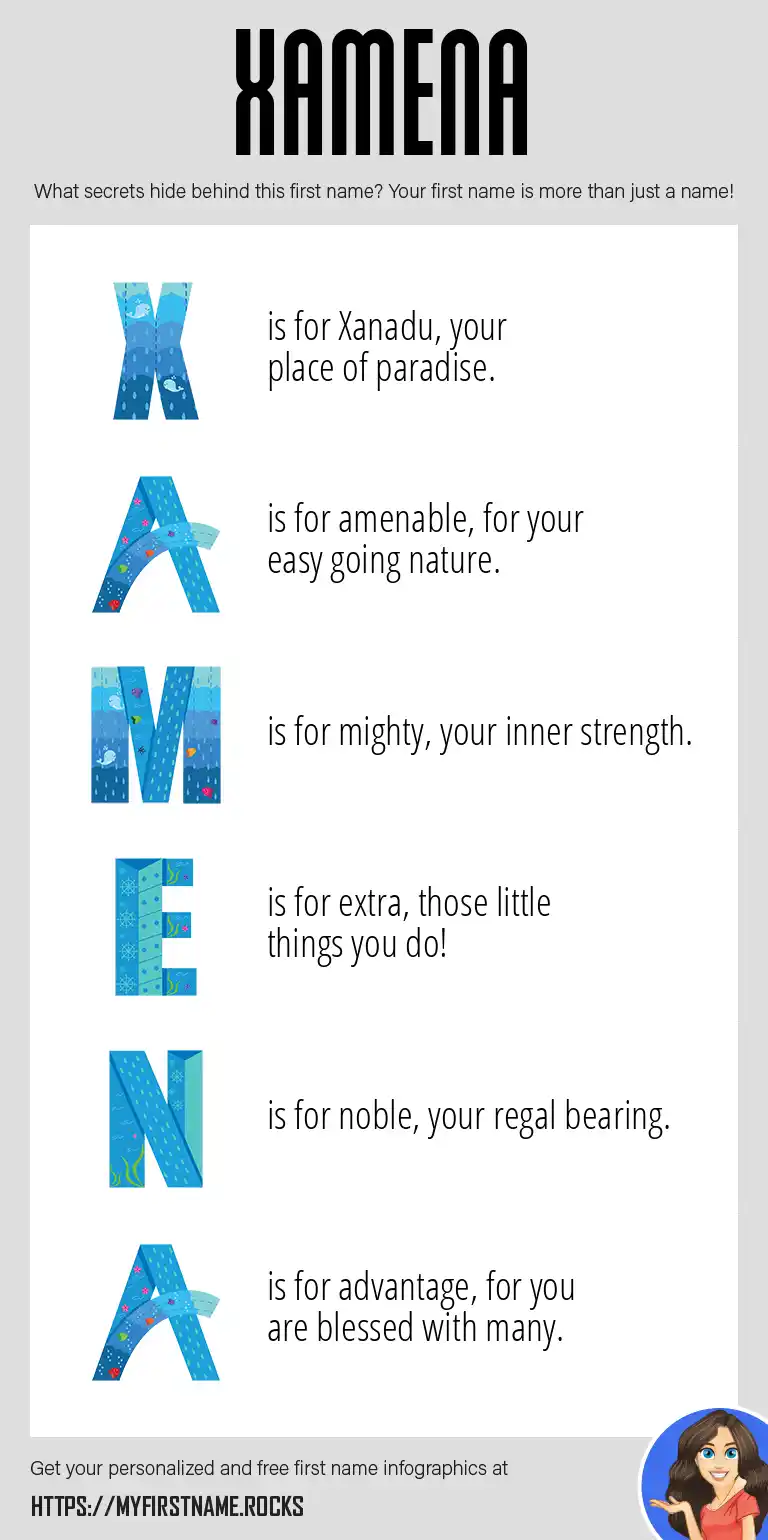 XAMENA

What secrets hide behind this first name? Your first name is more than just a name!

X is for Xanadu, your place of paradise.

A is for amenable, for your easy going nature.

M is for mighty, your inner strength.

E is for extra, those little things you do!

N is for noble, your regal bearing.

A is for advantage, for you are blessed with many.

Get your personalized and free first name infographics at

HTTPS://MYFIRSTNAME.ROCKS