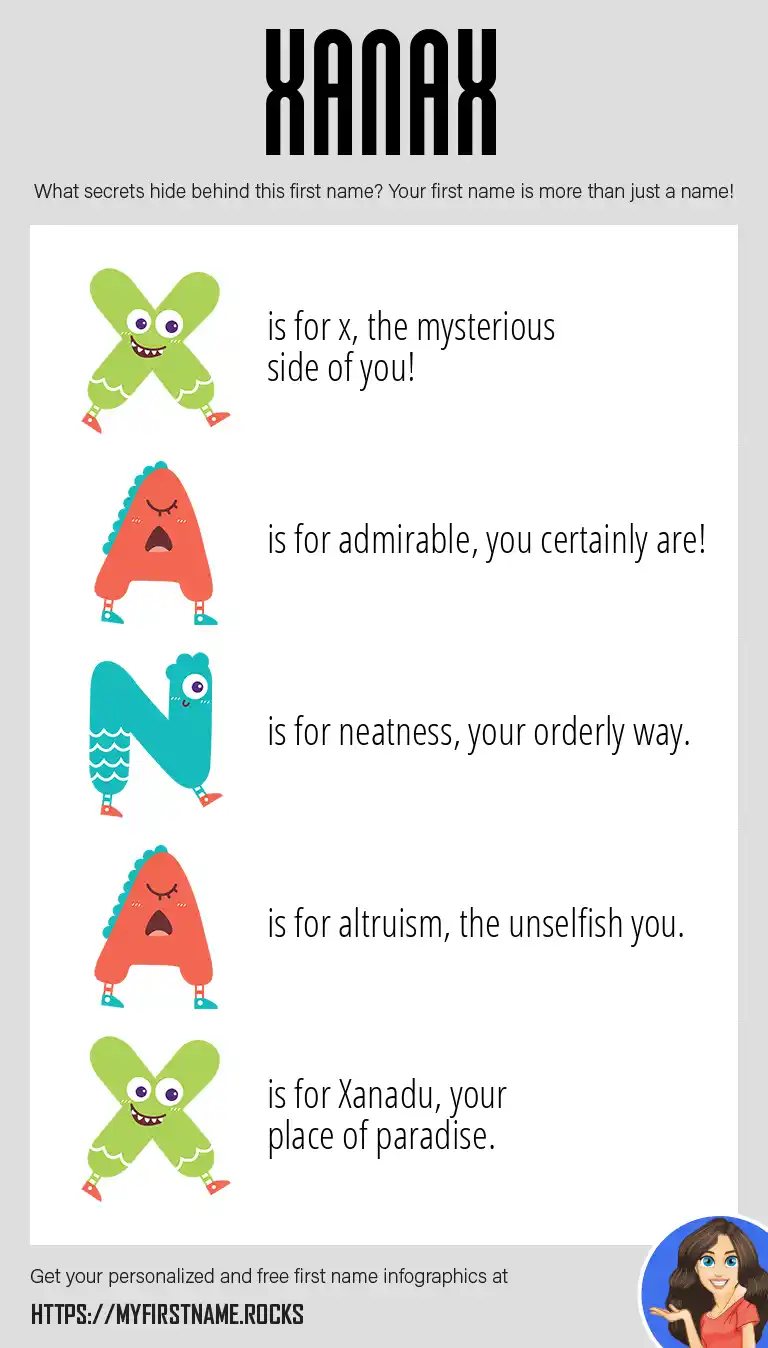 XANAX

What secrets hide behind this first name? Your first name is more than just a name!

X is for x, the mysterious side of you!

A is for admirable, you certainly are!

N is for neatness, your orderly way.

A is for altruism, the unselfish you.

X is for Xanadu, your place of paradise.

Get your personalized and free first name infographics at

HTTPS://MYFIRSTNAME.ROCKS