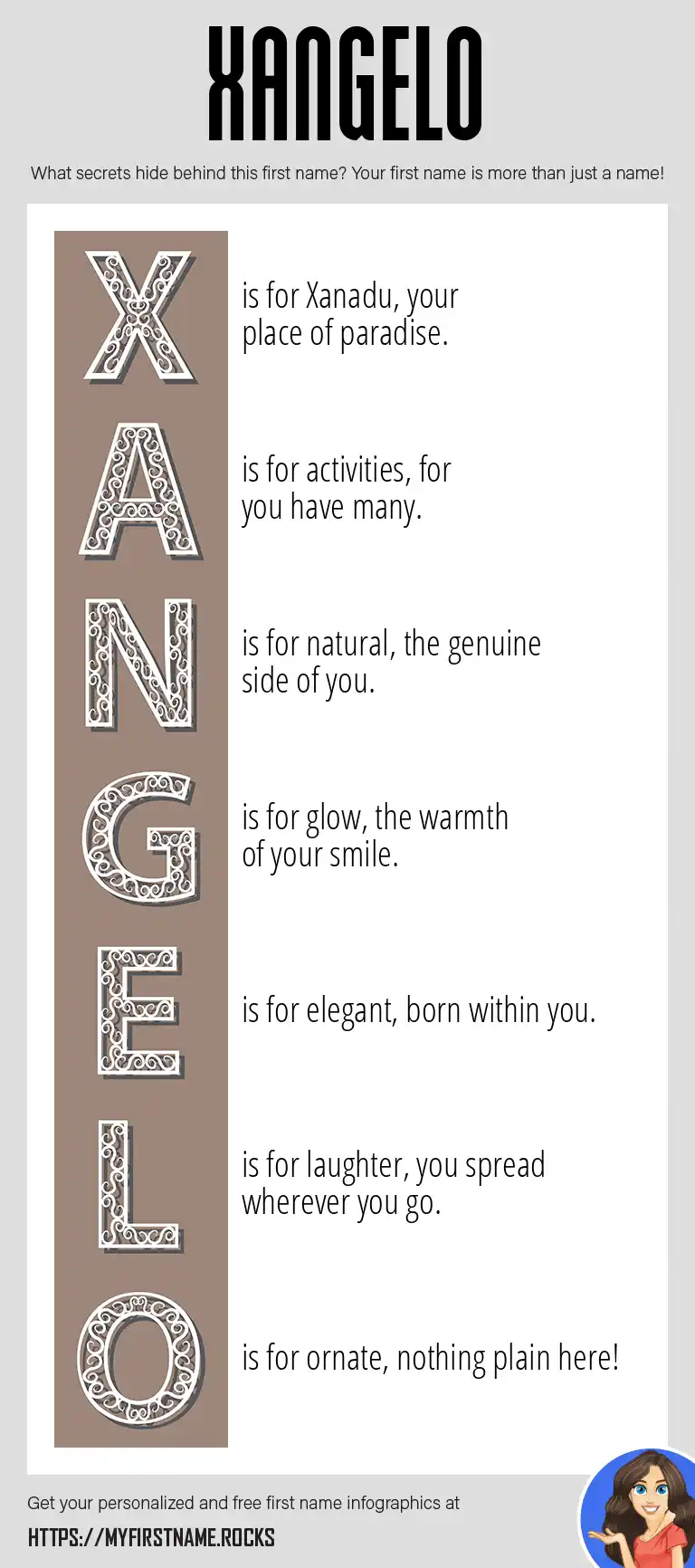 XANGELO

What secrets hide behind this first name? Your first name is more than just a name!

X is for Xanadu, your place of paradise.

A is for activities, for you have many.

N is for natural, the genuine side of you.

G is for glow, the warmth of your smile.

E is for elegant, born within you.

L is for laughter, you spread wherever you go.

O is for ornate, nothing plain here!

Get your personalized and free first name infographics at

HTTPS://MYFIRSTNAME.ROCKS