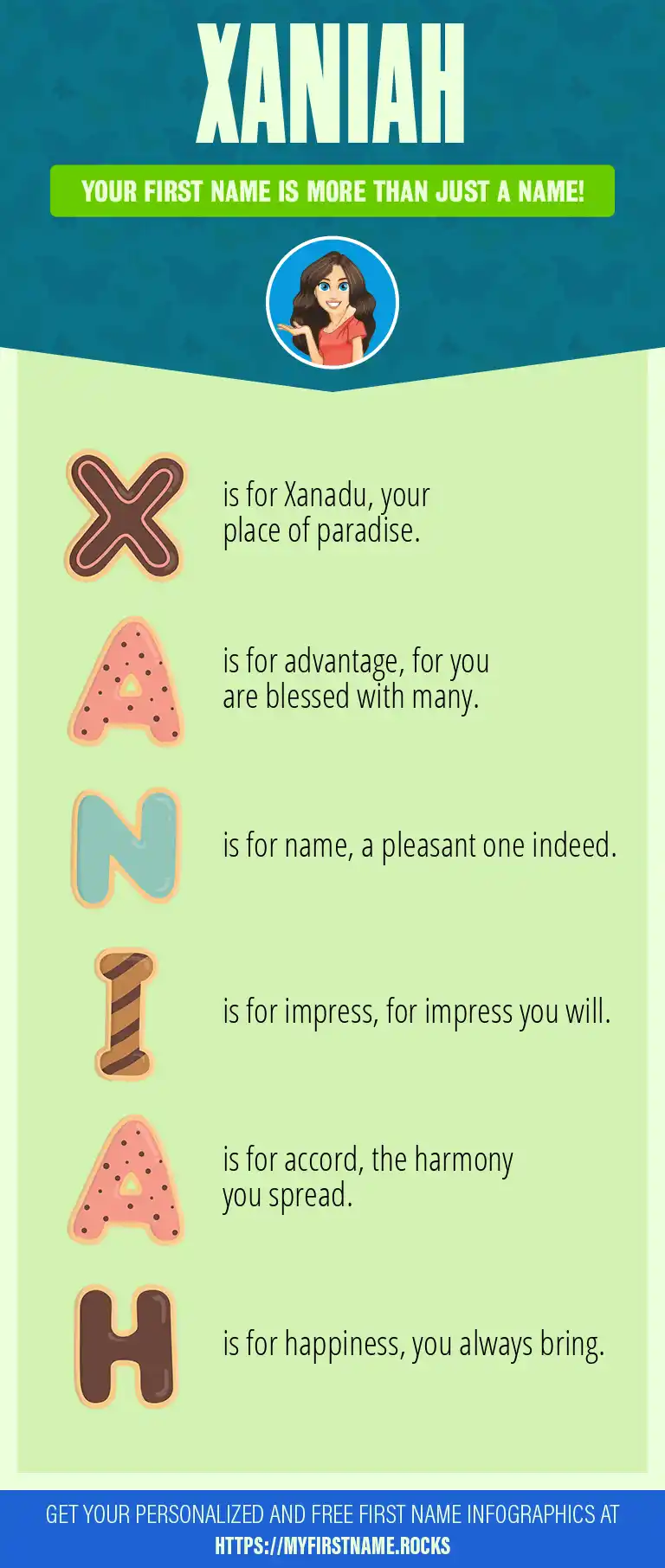 XANIAH

YOUR FIRST NAME IS MORE THAN JUST A NAME!

X is for Xanadu, your place of paradise.

A is for advantage, for you are blessed with many.

N is for name, a pleasant one indeed.

I is for impress, for impress you will.

A is for accord, the harmony you spread.

H is for happiness, you always bring.

GET YOUR PERSONALIZED AND FREE FIRST NAME INFOGRAPHICS AT HTTPS://MYFIRSTNAME.ROCKS