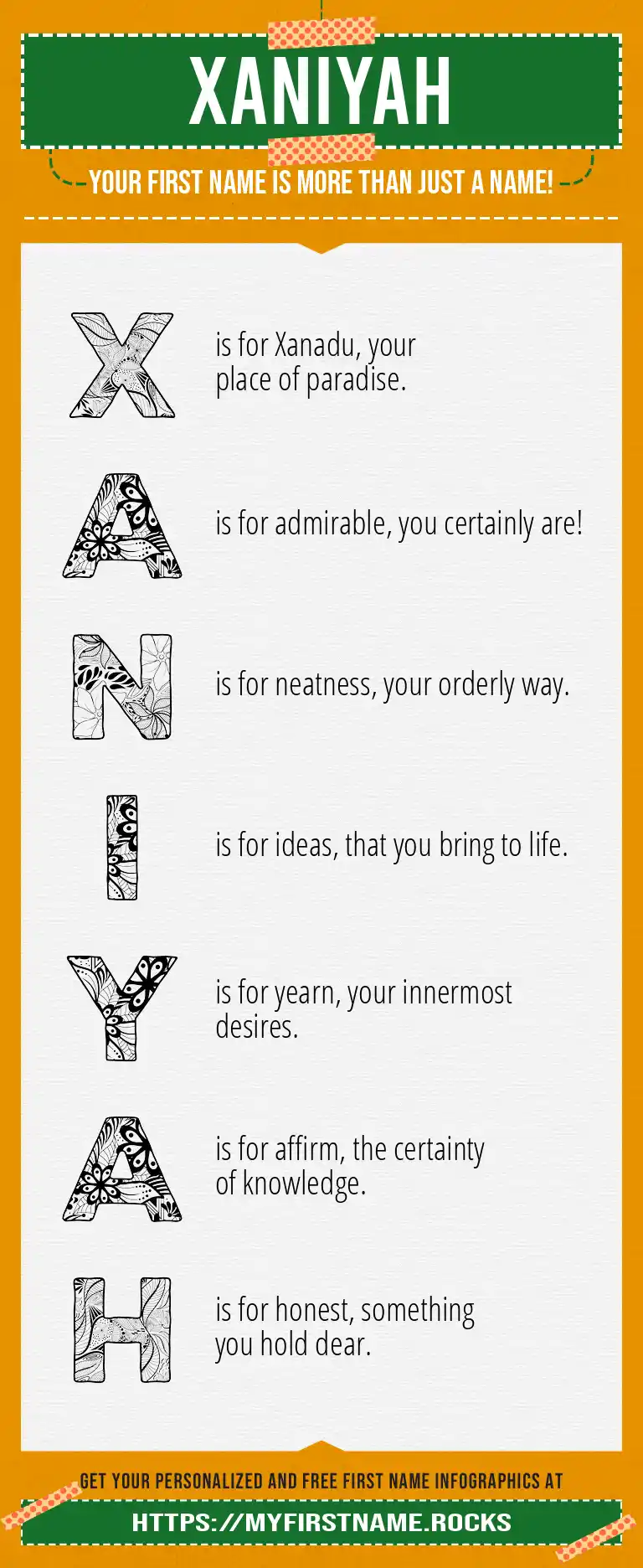 XANIYAH

YOUR FIRST NAME IS MORE THAN JUST A NAME!

X is for Xanadu, your place of paradise.

A is for admirable, you certainly are!

N is for neatness, your orderly way.

I is for ideas, that you bring to life.

Y is for yearn, your innermost desires.

A is for affirm, the certainty of knowledge.

H is for honest, something you hold dear.

GET YOUR PERSONALIZED AND FREE FIRST NAME INFOGRAPHICS AT

HTTPS://MYFIRSTNAME.ROCKS