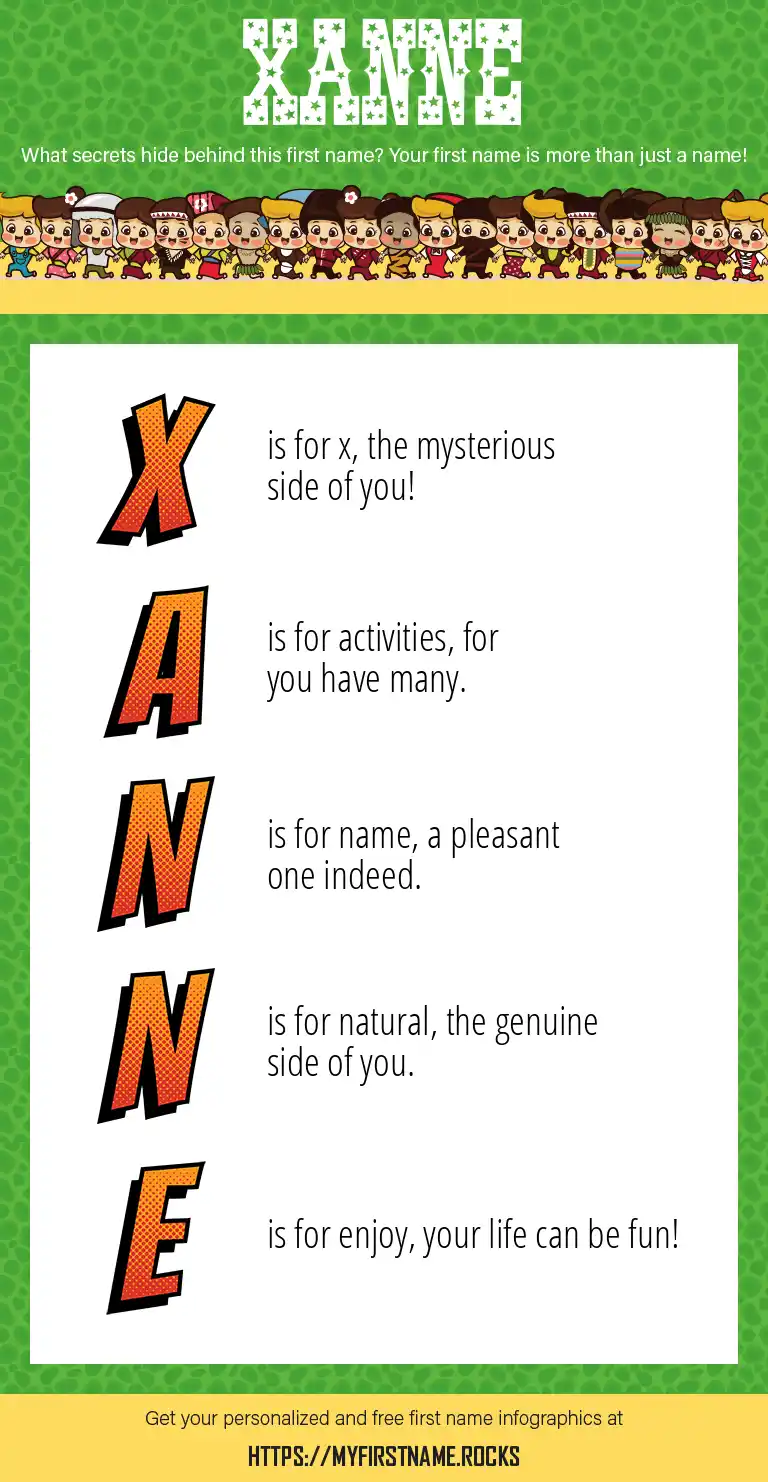 XANNE

What secrets hide behind this first name? Your first name is more than just a name!

X is for x, the mysterious side of you!

A is for activities, for you have many.

N is for name, a pleasant one indeed.

N is for natural, the genuine side of you.

E is for enjoy, your life can be fun!

Get your personalized and free first name infographics at

HTTPS://MYFIRSTNAME.ROCKS