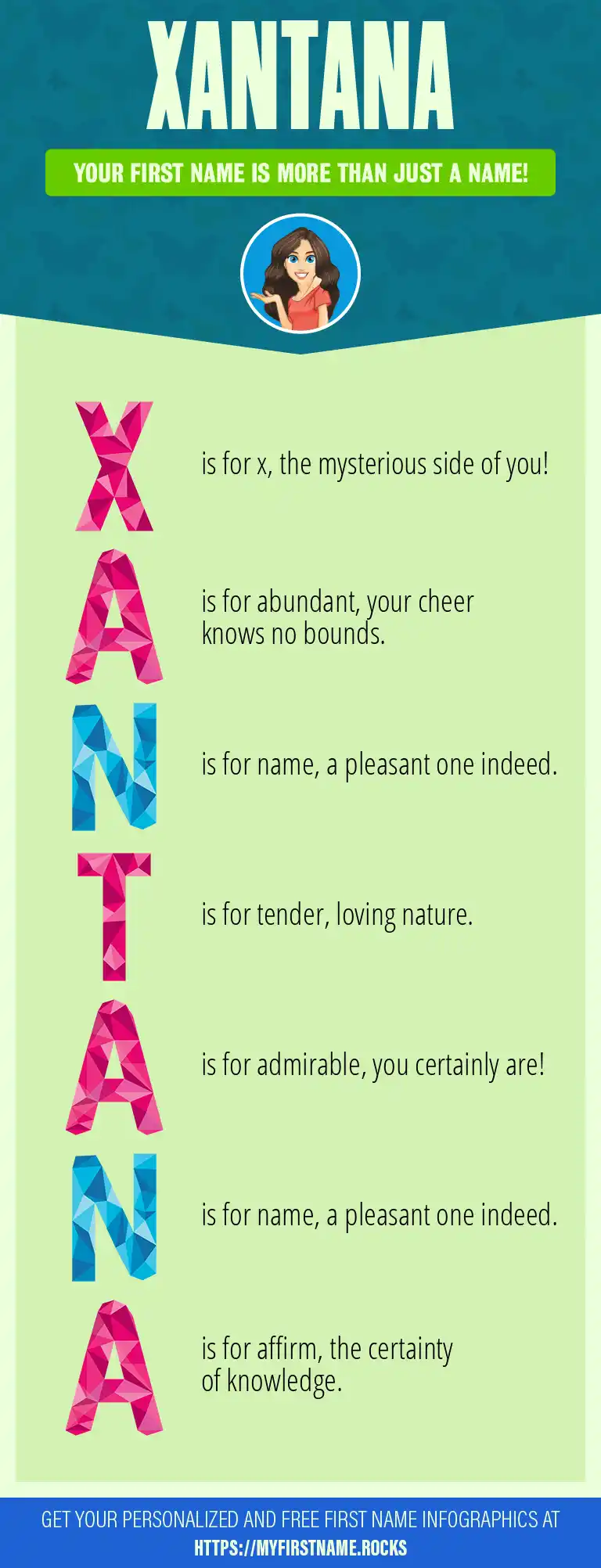 XANTANA

YOUR FIRST NAME IS MORE THAN JUST A NAME!

X is for x, the mysterious side of you!

A is for abundant, your cheer knows no bounds.

N is for name, a pleasant one indeed.

T is for tender, loving nature.

A is for admirable, you certainly are!

N is for name, a pleasant one indeed.

A is for affirm, the certainty of knowledge.

GET YOUR PERSONALIZED AND FREE FIRST NAME INFOGRAPHICS AT HTTPS://MYFIRSTNAME.ROCKS