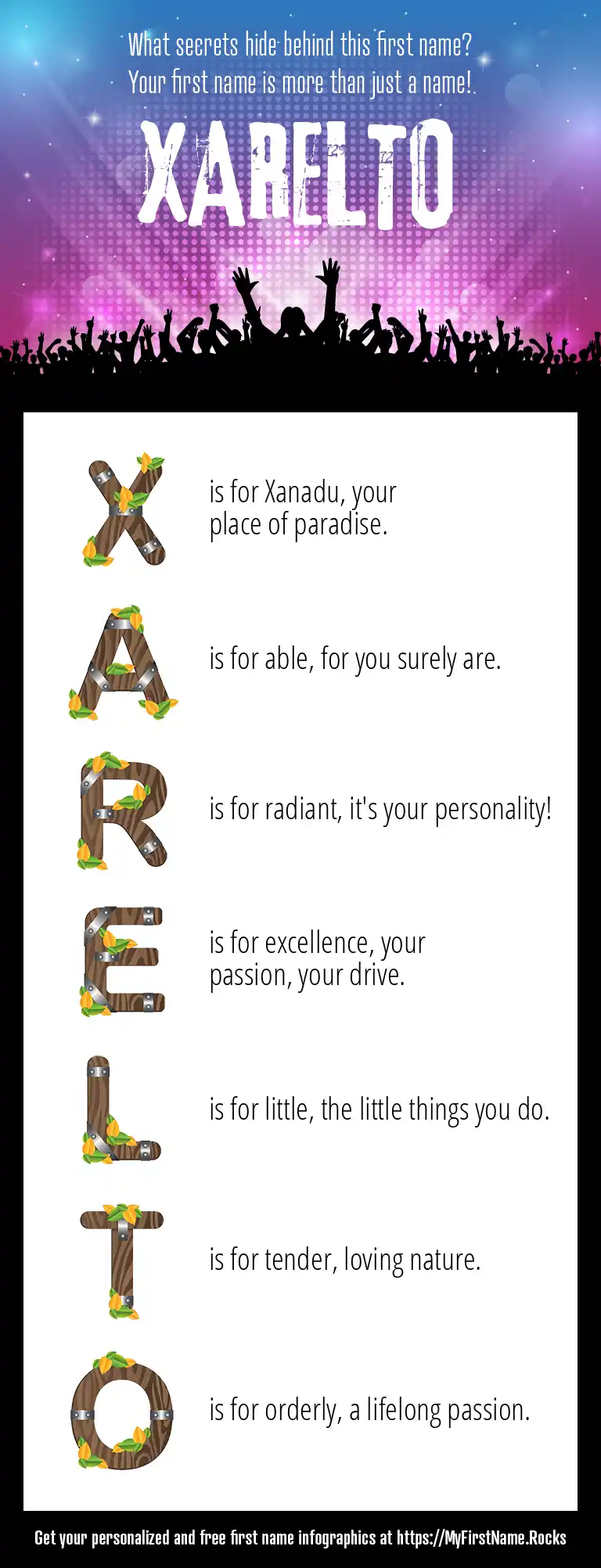 What secrets hide behind this first name?
Your first name is more than just a name!

XARELTO

X is for Xanadu, your place of paradise.

A is for able, for you surely are.

R is for radiant, it's your personality!

E is for excellence, your passion, your drive.

L is for little, the little things you do.

T is for tender, loving nature.

O is for orderly, a lifelong passion.

Get your personalized and free first name infographics at https://MyFirstName.Rocks