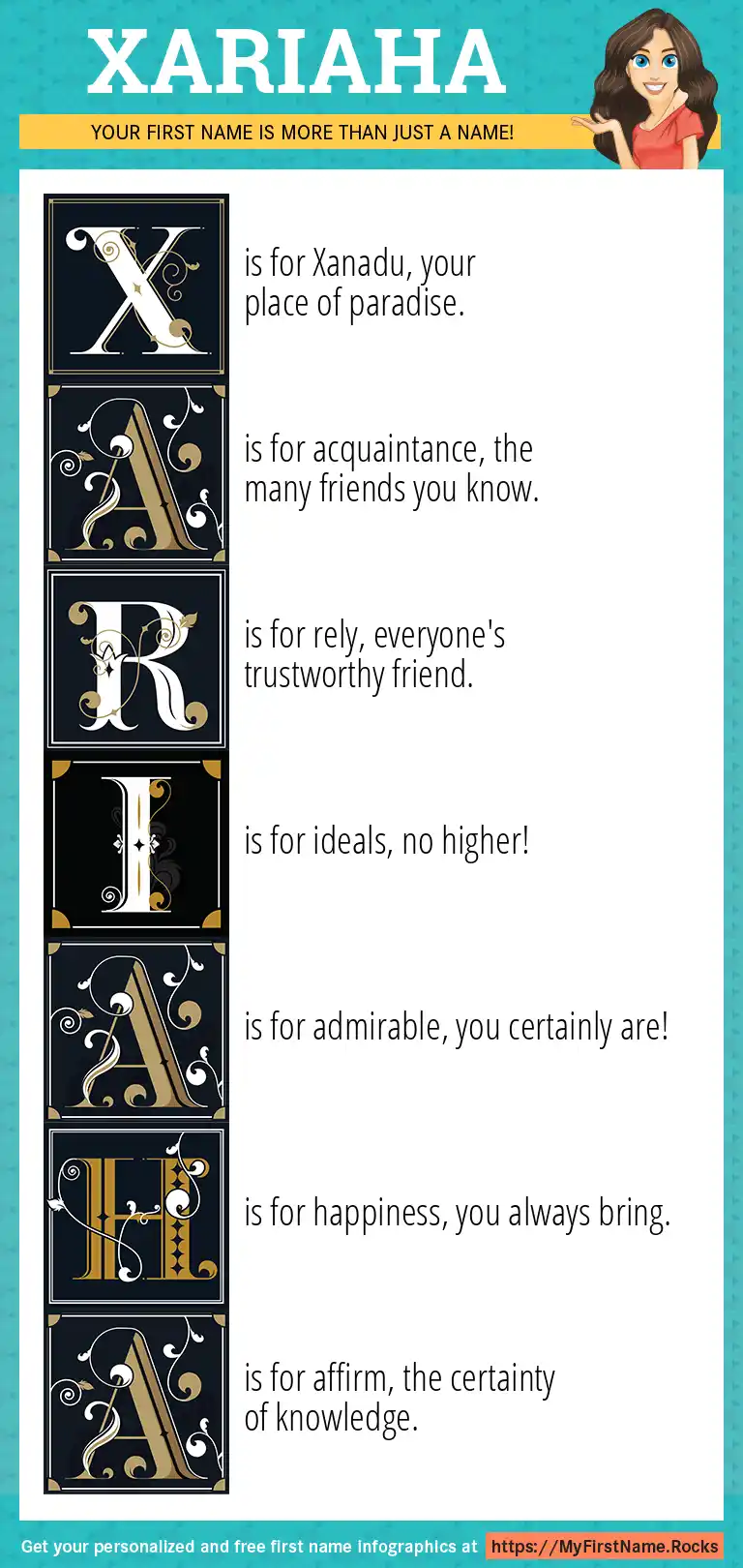 XARIAHA

YOUR FIRST NAME IS MORE THAN JUST A NAME!

X is for Xanadu, your place of paradise.

A is for acquaintance, the many friends you know.

R is for rely, everyone's trustworthy friend.

I is for ideals, no higher!

A is for admirable, you certainly are!

H is for happiness, you always bring.

A is for affirm, the certainty of knowledge.

Get your personalized and free first name infographics at https://MyFirstName.Rocks