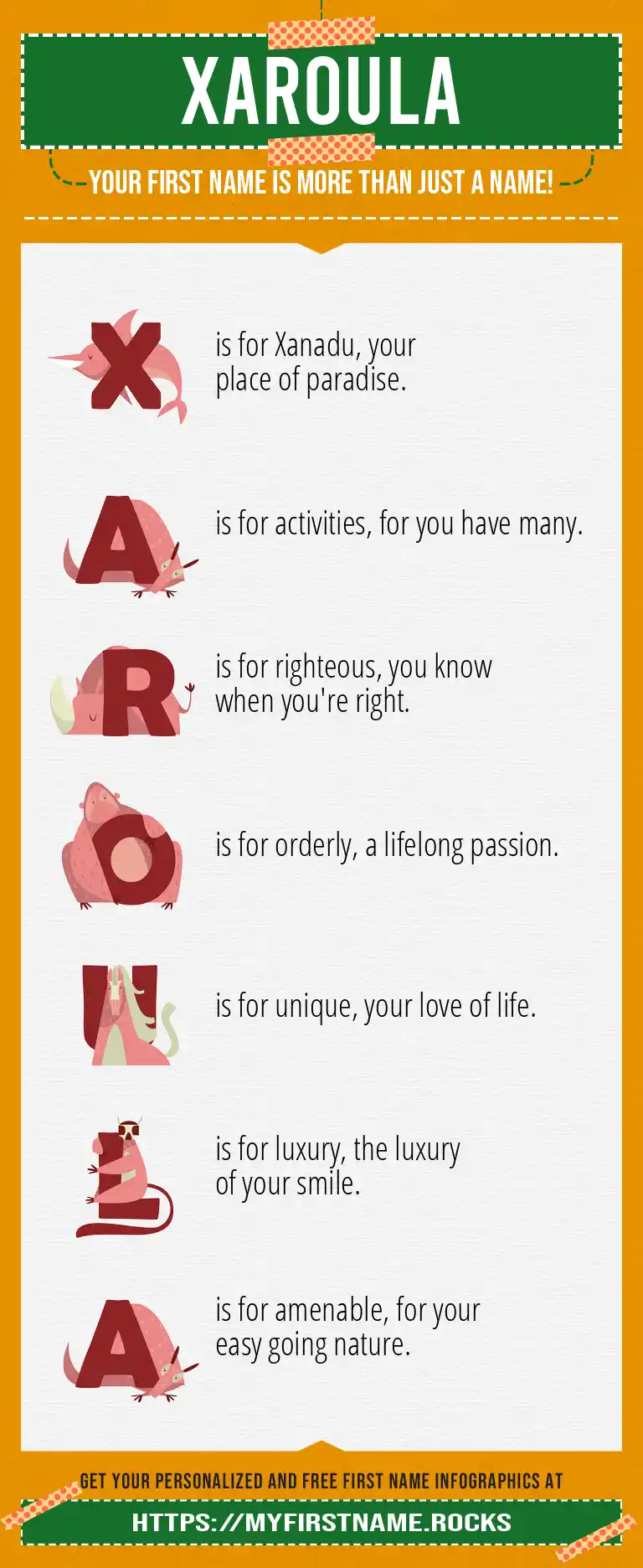 XAROULA

YOUR FIRST NAME IS MORE THAN JUST A NAME!

X is for Xanadu, your place of paradise.

A is for activities, for you have many.

R is for righteous, you know when you're right.

O is for orderly, a lifelong passion.

U is for unique, your love of life.

L is for luxury, the luxury of your smile.

A is for amenable, for your easy going nature.

GET YOUR PERSONALIZED AND FREE FIRST NAME INFOGRAPHICS AT

HTTPS://MYFIRSTNAME.ROCKS