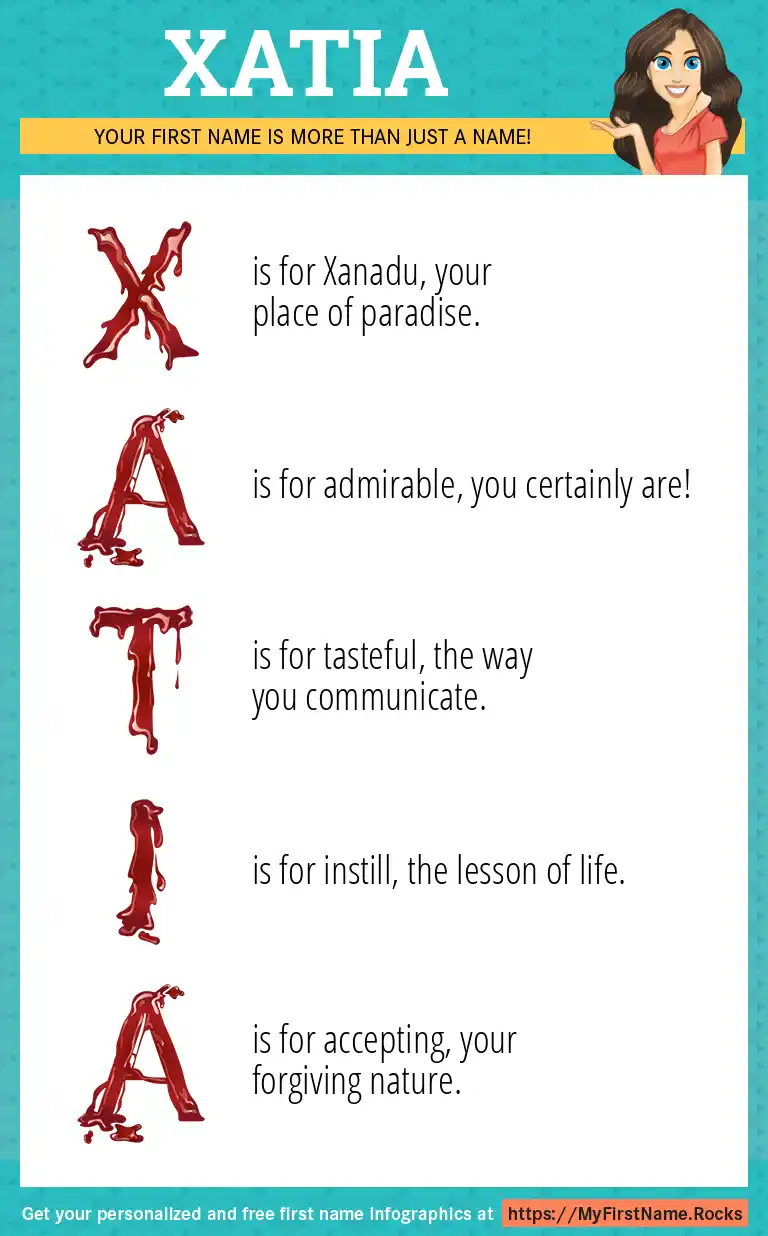 XATIA

YOUR FIRST NAME IS MORE THAN JUST A NAME!

X is for Xanadu, your place of paradise.

A is for admirable, you certainly are!

T is for tasteful, the way you communicate.

I is for instill, the lesson of life.

A is for accepting, your forgiving nature.

Get your personalized and free first name infographics at https://MyFirstName.Rocks