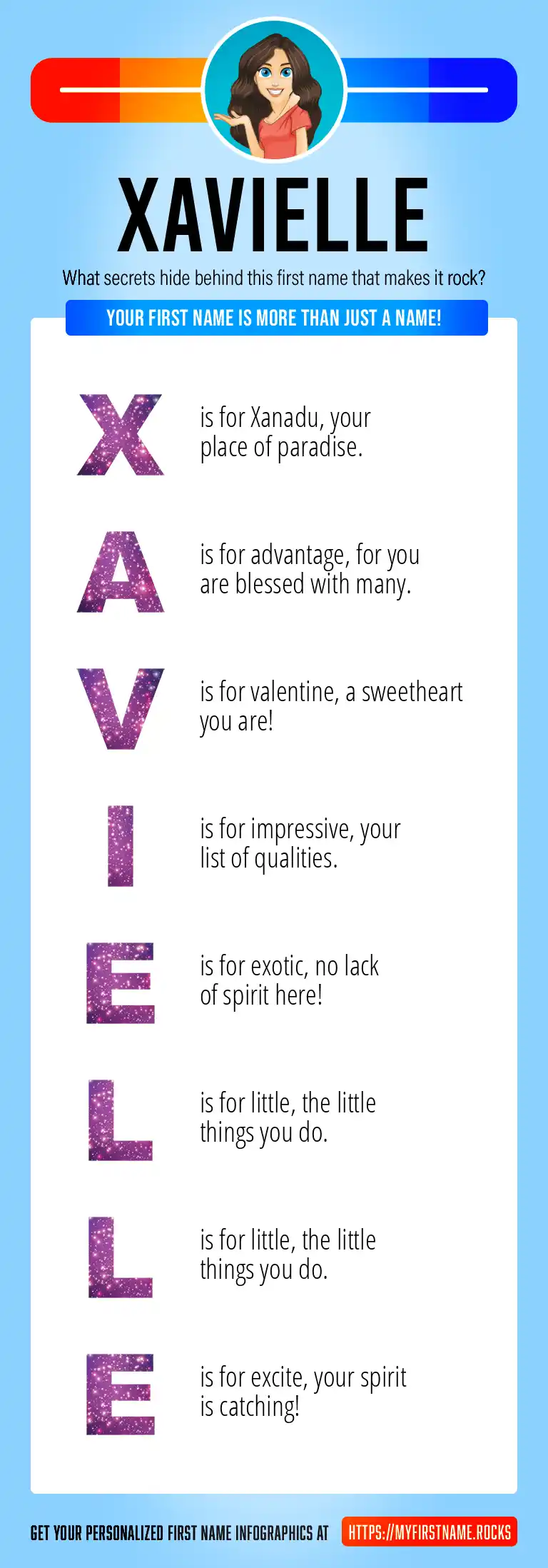 XAVIELLE

What secrets hide behind this first name that makes it rock?

YOUR FIRST NAME IS MORE THAN JUST A NAME!

X is for Xanadu, your place of paradise.

A is for advantage, for you are blessed with many.

V is for valentine, a sweetheart you are!

I is for impressive, your list of qualities.

E is for exotic, no lack of spirit here!

L is for little, the little things you do.

L is for little, the little things you do.

E is for excite, your spirit is catching!

GET YOUR PERSONALIZED FIRST NAME INFOGRAPHICS AT HTTPS://MYFIRSTNAME.ROCKS