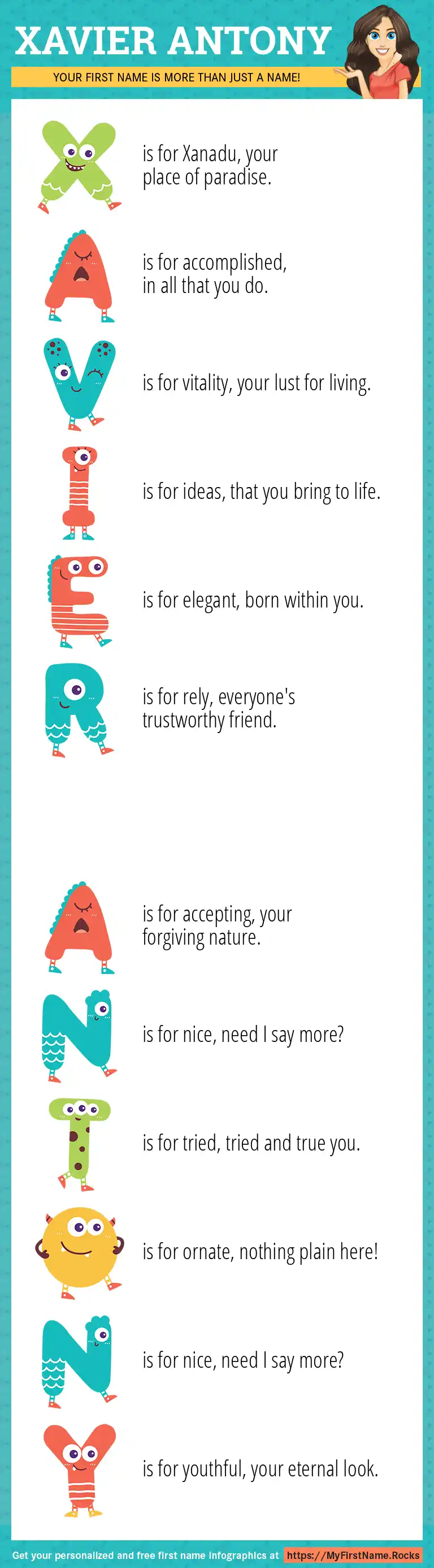 XAVIER ANTONY

YOUR FIRST NAME IS MORE THAN JUST A NAME!

X is for Xanadu, your place of paradise.

A is for accomplished, in all that you do.

V is for vitality, your lust for living.

I is for ideas, that you bring to life.

E is for elegant, born within you.

R is for rely, everyone's trustworthy friend.

A is for accepting, your forgiving nature.

N is for nice, need I say more?

T is for tried, tried and true you.

O is for ornate, nothing plain here!

N is for nice, need I say more?

Y is for youthful, your eternal look.

Get your personalized and free first name infographics at https://MyFirstName.Rocks