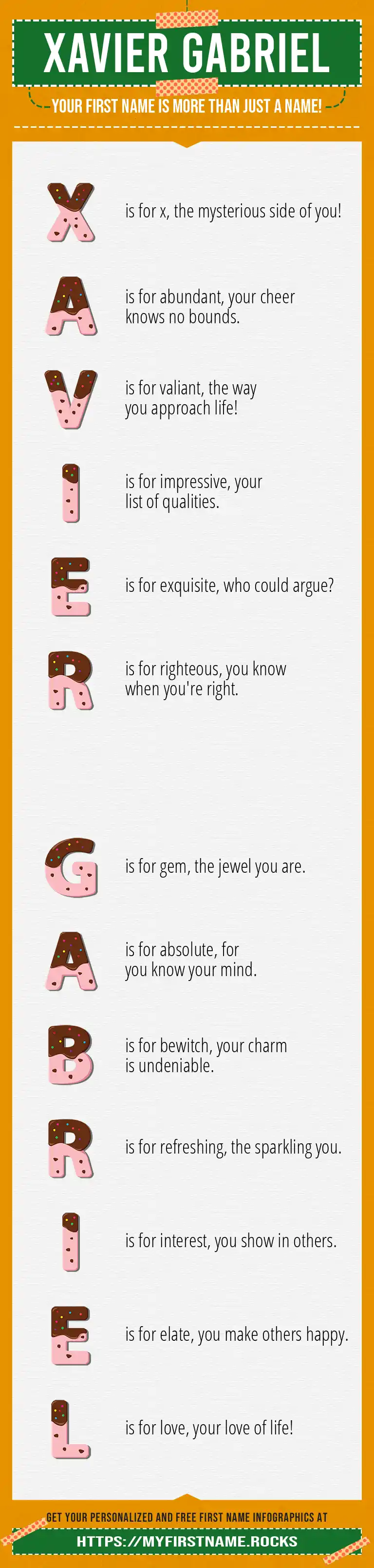 XAVIER GABRIEL

YOUR FIRST NAME IS MORE THAN JUST A NAME!

X is for x, the mysterious side of you!

A is for abundant, your cheer knows no bounds.

V is for valiant, the way you approach life!

I is for impressive, your list of qualities.

E is for exquisite, who could argue?

R is for righteous, you know when you're right.

G is for gem, the jewel you are.

A is for absolute, for you know your mind.

B is for bewitch, your charm is undeniable.

R is for refreshing, the sparkling you.

I is for interest, you show in others.

E is for elate, you make others happy.

L is for love, your love of life!

GET YOUR PERSONALIZED AND FREE FIRST NAME INFOGRAPHICS AT

HTTPS://MYFIRSTNAME.ROCKS