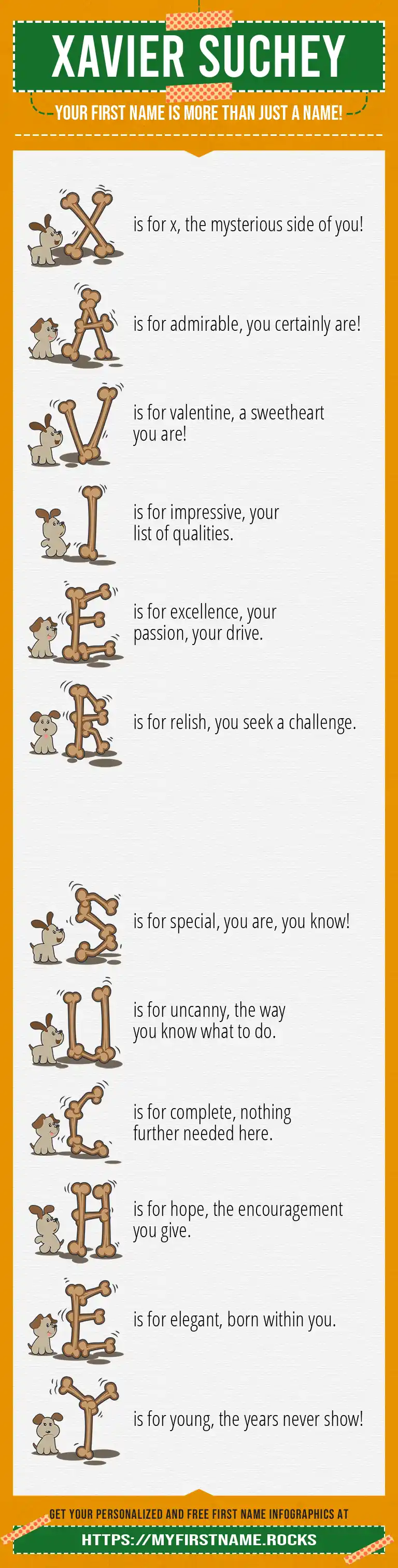 XAVIER SUCHEY

YOUR FIRST NAME IS MORE THAN JUST A NAME!

X is for x, the mysterious side of you!

A is for admirable, you certainly are!

V is for valentine, a sweetheart you are!

I is for impressive, your list of qualities.

E is for excellence, your passion, your drive.

R is for relish, you seek a challenge.

S is for special, you are, you know!

U is for uncanny, the way you know what to do.

C is for complete, nothing further needed here.

H is for hope, the encouragement you give.

E is for elegant, born within you.

Y is for young, the years never show!

GET YOUR PERSONALIZED AND FREE FIRST NAME INFOGRAPHICS AT

HTTPS://MYFIRSTNAME.ROCKS