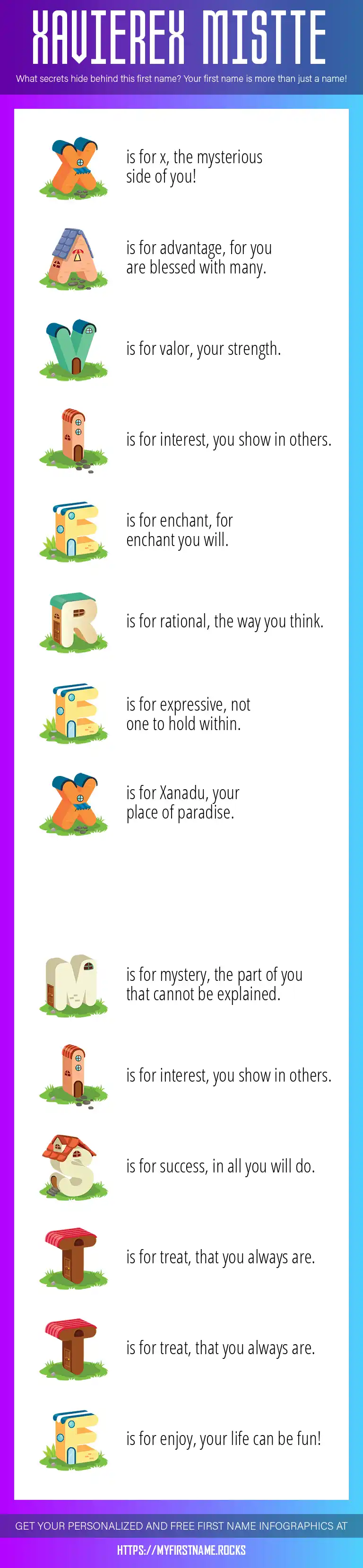 XAVIEREX MISTTE

What secrets hide behind this first name? Your first name is more than just a name!

X is for x, the mysterious side of you!

A is for advantage, for you are blessed with many.

V is for valor, your strength.

I is for interest, you show in others.

E is for enchant, for enchant you will.

R is for rational, the way you think.

E is for expressive, not one to hold within.

X is for Xanadu, your place of paradise.

M is for mystery, the part of you that cannot be explained.

I is for interest, you show in others.

S is for success, in all you will do.

T is for treat, that you always are.

T is for treat, that you always are.

E is for enjoy, your life can be fun!

GET YOUR PERSONALIZED AND FREE FIRST NAME INFOGRAPHICS AT

HTTPS://MYFIRSTNAME.ROCKS