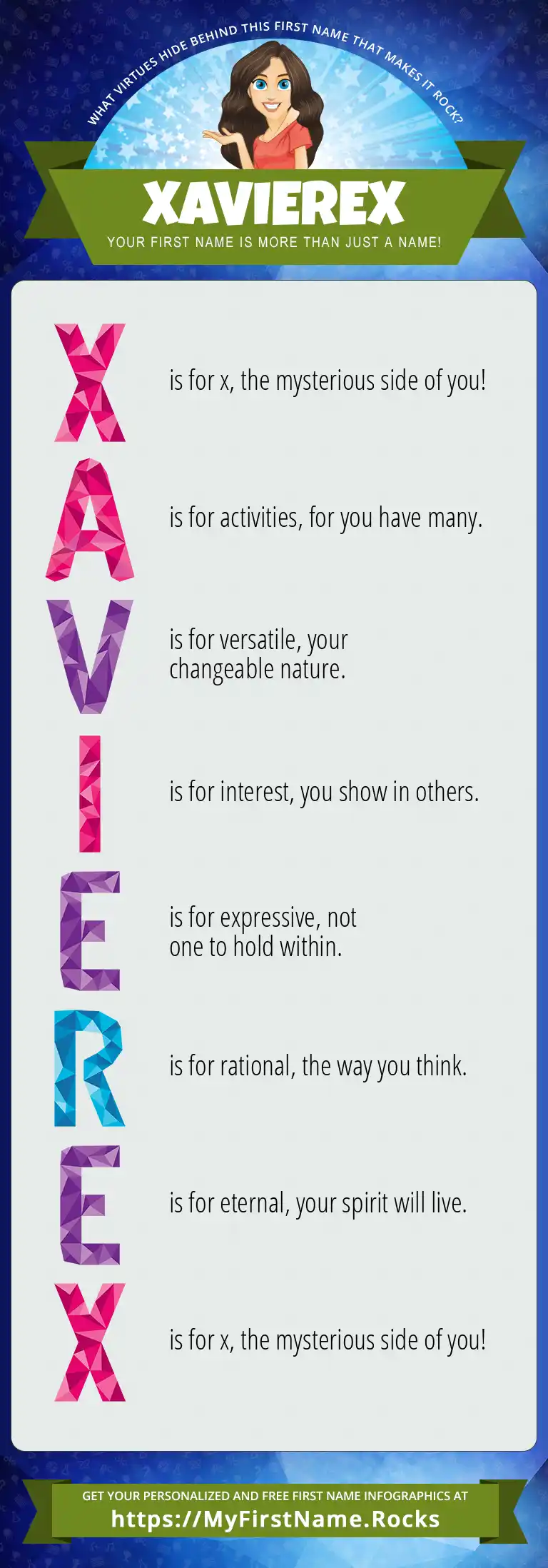 WHAT VIRTUES HIDE BEHIND THIS FIRST NAME THAT MAKES IT ROCK?

XAVIEREX

YOUR FIRST NAME IS MORE THAN JUST A NAME!

X is for x, the mysterious side of you!

A is for activities, for you have many.

V is for versatile, your changeable nature.

I is for interest, you show in others.

E is for expressive, not one to hold within.

R is for rational, the way you think.

E is for eternal, your spirit will live.

X is for x, the mysterious side of you!

GET YOUR PERSONALIZED AND FREE FIRST NAME INFOGRAPHICS AT
https://MyFirstName.Rocks