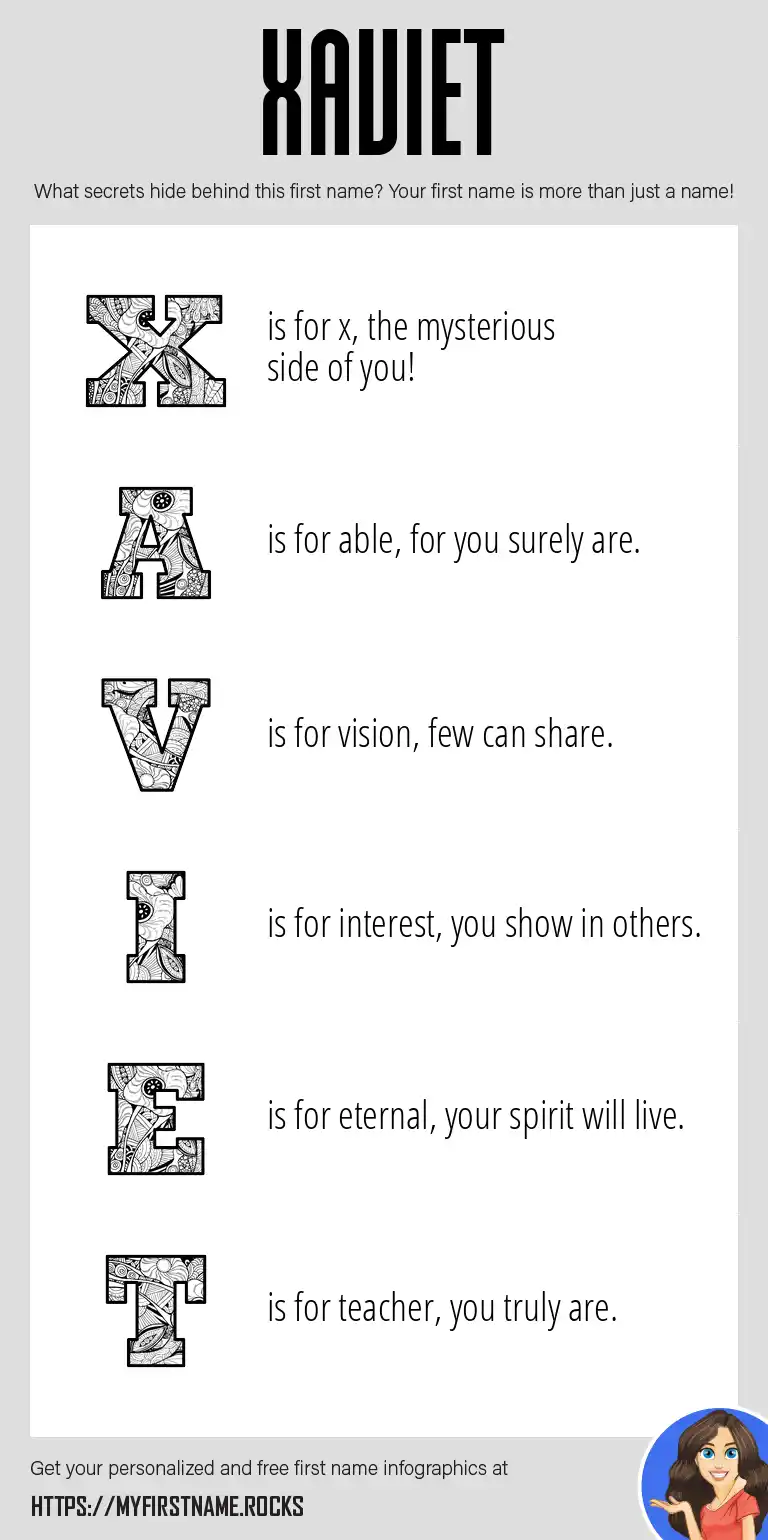 XAVIET

What secrets hide behind this first name? Your first name is more than just a name!

X is for x, the mysterious side of you!

A is for able, for you surely are.

V is for vision, few can share.

I is for interest, you show in others.

E is for eternal, your spirit will live.

T is for teacher, you truly are.

Get your personalized and free first name infographics at

HTTPS://MYFIRSTNAME.ROCKS