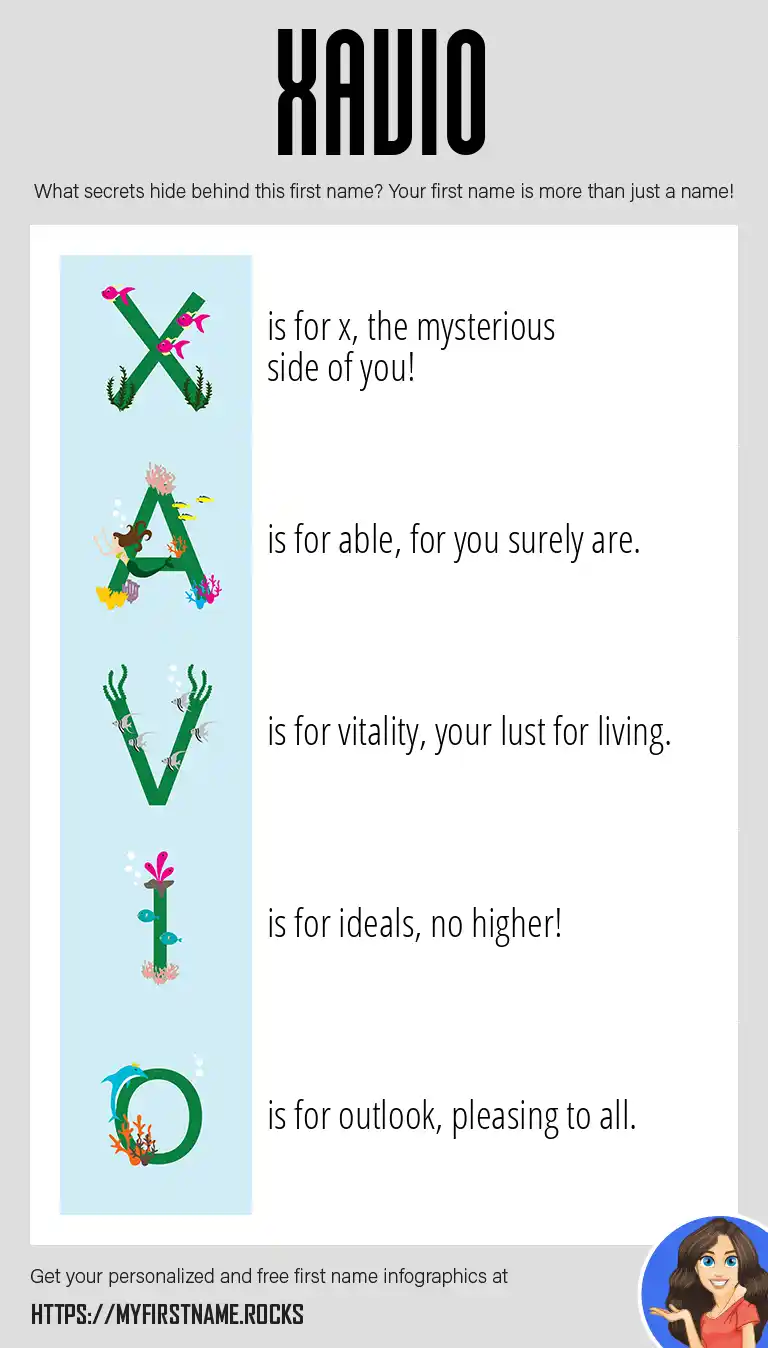 XAVIO

What secrets hide behind this first name? Your first name is more than just a name!

X is for x, the mysterious side of you!

A is for able, for you surely are.

V is for vitality, your lust for living.

I is for ideals, no higher!

O is for outlook, pleasing to all.

Get your personalized and free first name infographics at

HTTPS://MYFIRSTNAME.ROCKS