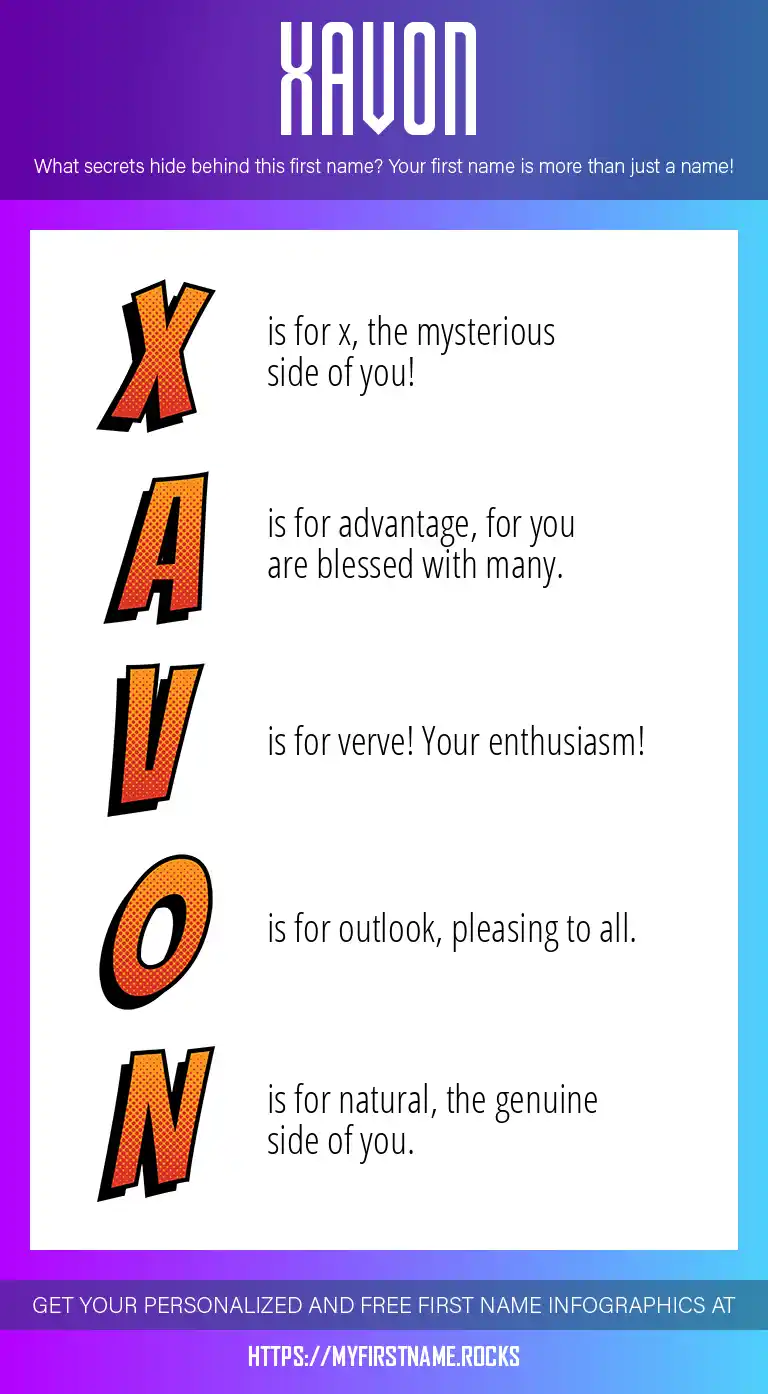 XAVON

What secrets hide behind this first name? Your first name is more than just a name!

X is for x, the mysterious side of you!

A is for advantage, for you are blessed with many.

V is for verve! Your enthusiasm!

O is for outlook, pleasing to all.

N is for natural, the genuine side of you.

GET YOUR PERSONALIZED AND FREE FIRST NAME INFOGRAPHICS AT

HTTPS://MYFIRSTNAME.ROCKS