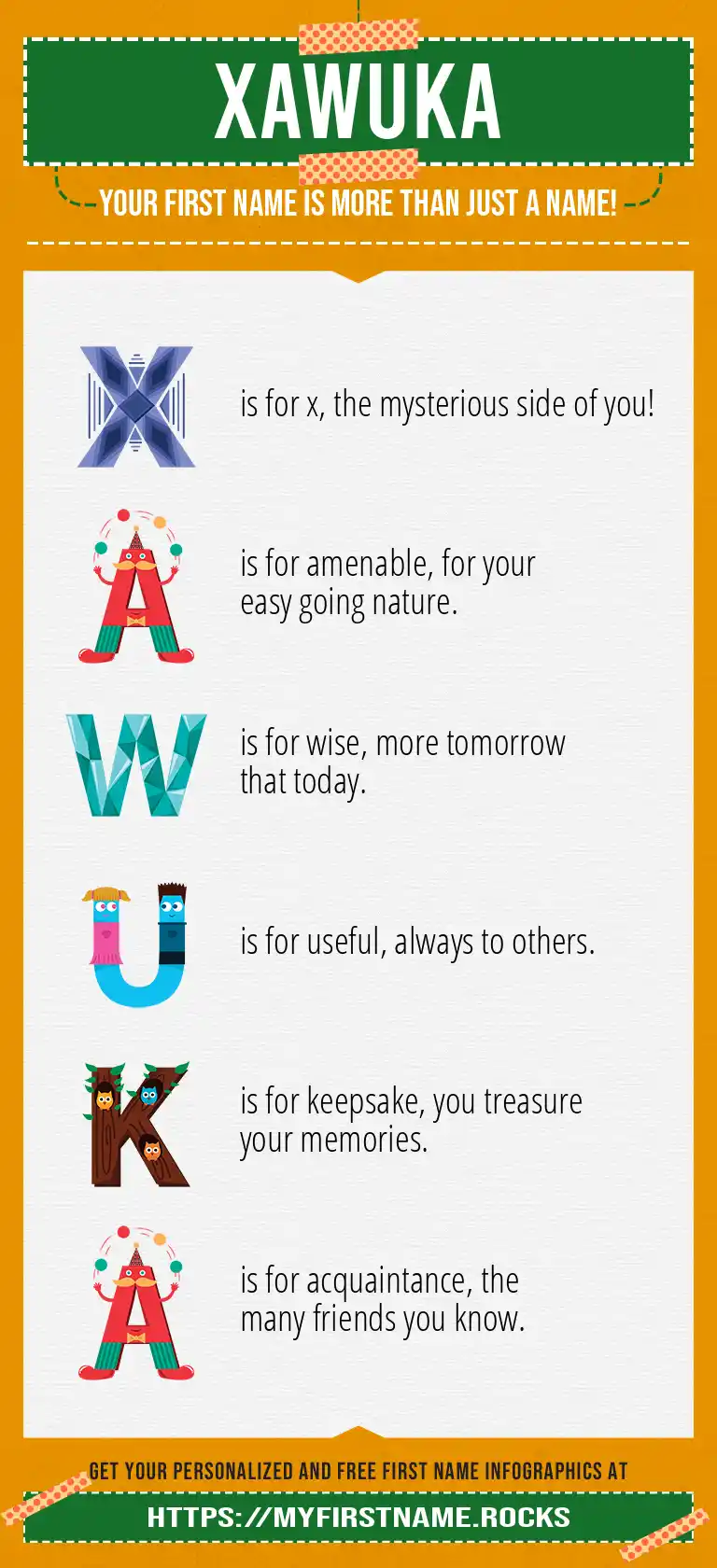 XAWUKA

YOUR FIRST NAME IS MORE THAN JUST A NAME!

X is for x, the mysterious side of you!

A is for amenable, for your easy going nature.

W is for wise, more tomorrow that today.

U is for useful, always to others.

K is for keepsake, you treasure your memories.

A is for acquaintance, the many friends you know.

GET YOUR PERSONALIZED AND FREE FIRST NAME INFOGRAPHICS AT

HTTPS://MYFIRSTNAME.ROCKS