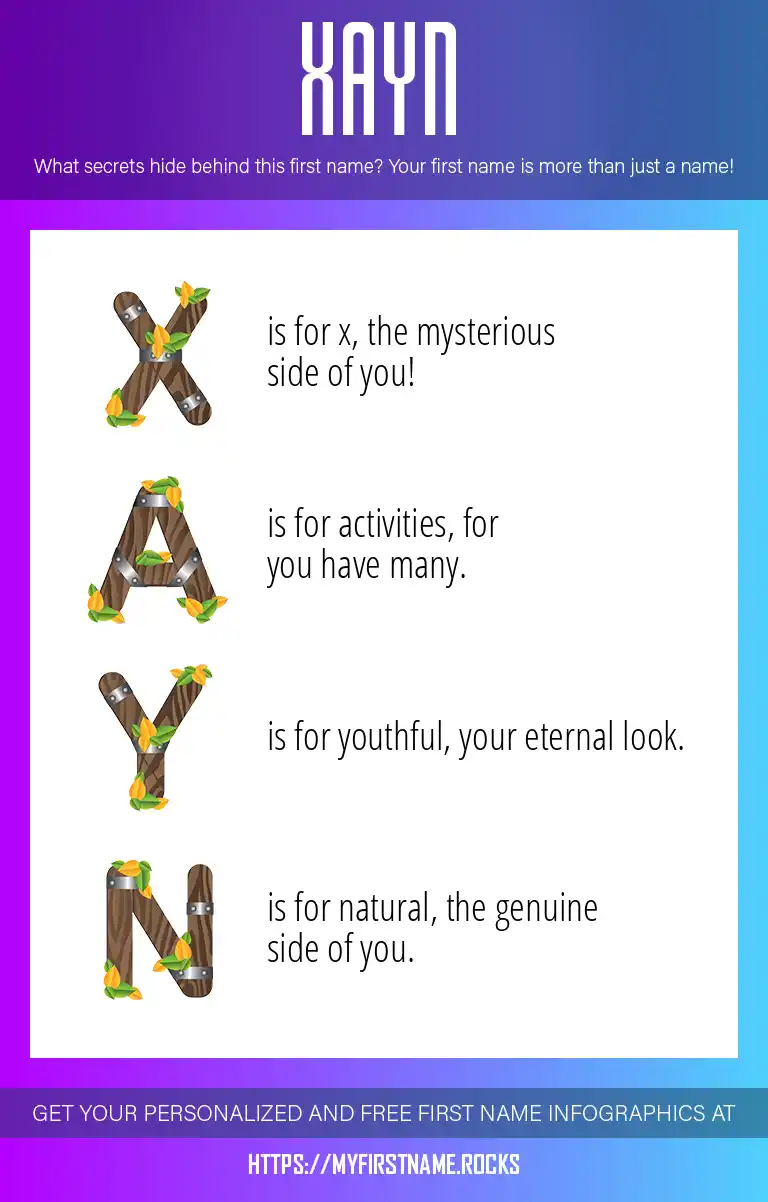 XAYN

What secrets hide behind this first name? Your first name is more than just a name!

X is for x, the mysterious side of you!

A is for activities, for you have many.

Y is for youthful, your eternal look.

N is for natural, the genuine side of you.

GET YOUR PERSONALIZED AND FREE FIRST NAME INFOGRAPHICS AT

HTTPS://MYFIRSTNAME.ROCKS