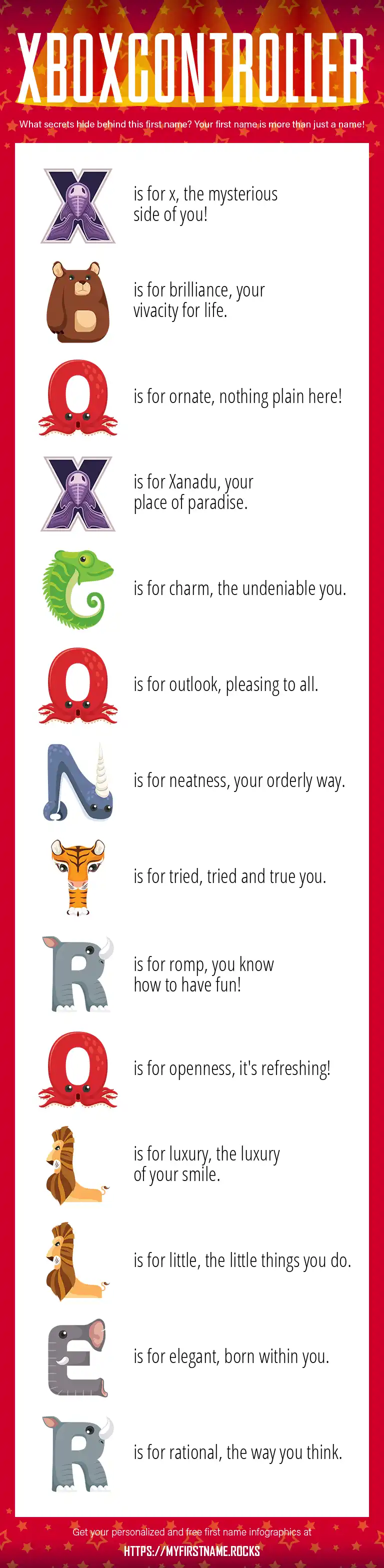 XBOXCONTROLLER

What secrets hide behind this first name? Your first name is more than just a name!

X is for x, the mysterious side of you!

B is for brilliance, your vivacity for life.

O is for ornate, nothing plain here!

X is for Xanadu, your place of paradise.

C is for charm, the undeniable you.

O is for outlook, pleasing to all.

N is for neatness, your orderly way.

T is for tried, tried and true you.

R is for romp, you know how to have fun!

O is for openness, it's refreshing!

L is for luxury, the luxury of your smile.

L is for little, the little things you do.

E is for elegant, born within you.

R is for rational, the way you think.

Get your personalized and free first name infographics at

HTTPS://MYFIRSTNAME.ROCKS