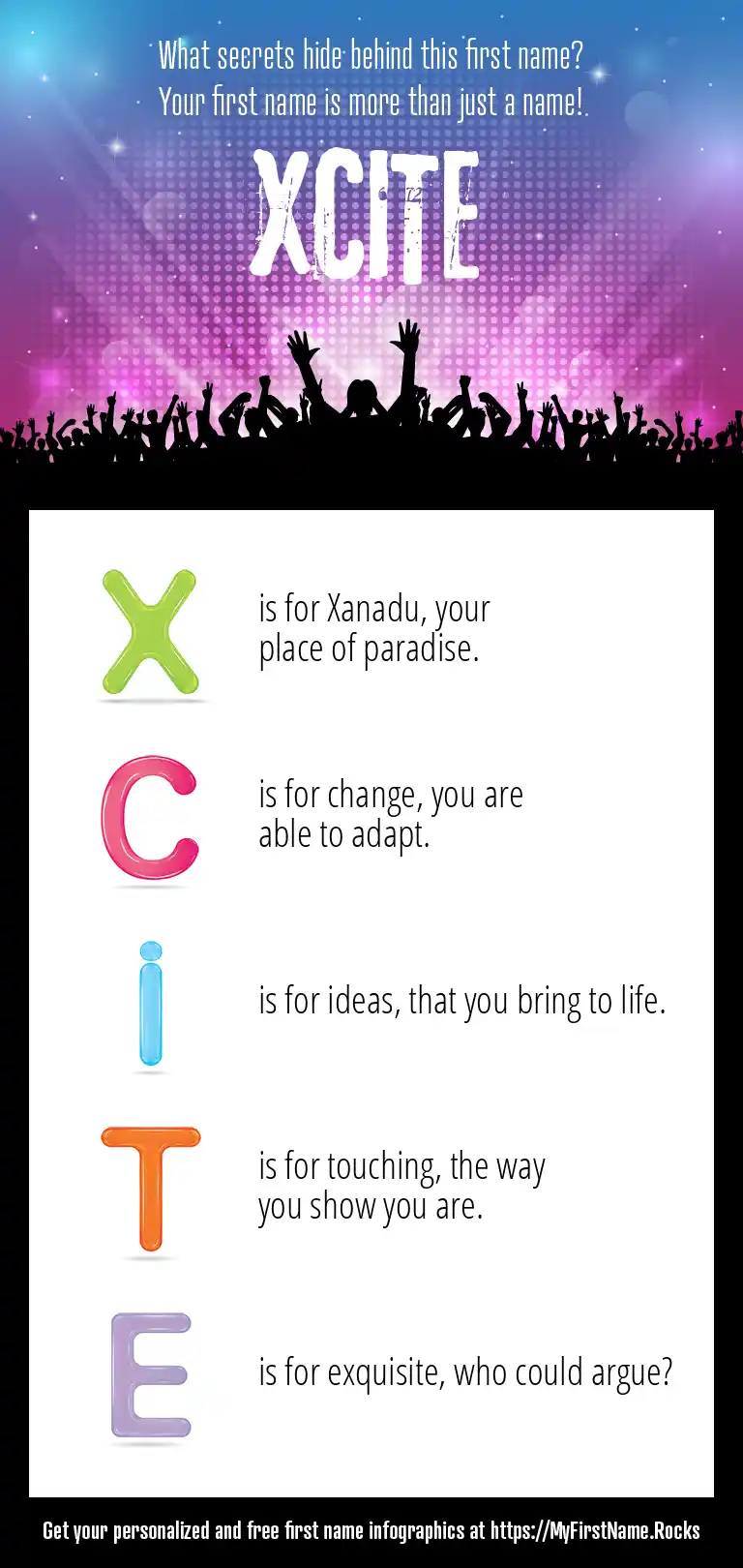 What secrets hide behind this first name?
Your first name is more than just a name!

XCITE

X is for Xanadu, your place of paradise.

C is for change, you are able to adapt.

i is for ideas, that you bring to life.

T is for touching, the way you show you are.

E is for exquisite, who could argue?

Get your personalized and free first name infographics at https://MyFirstName.Rocks