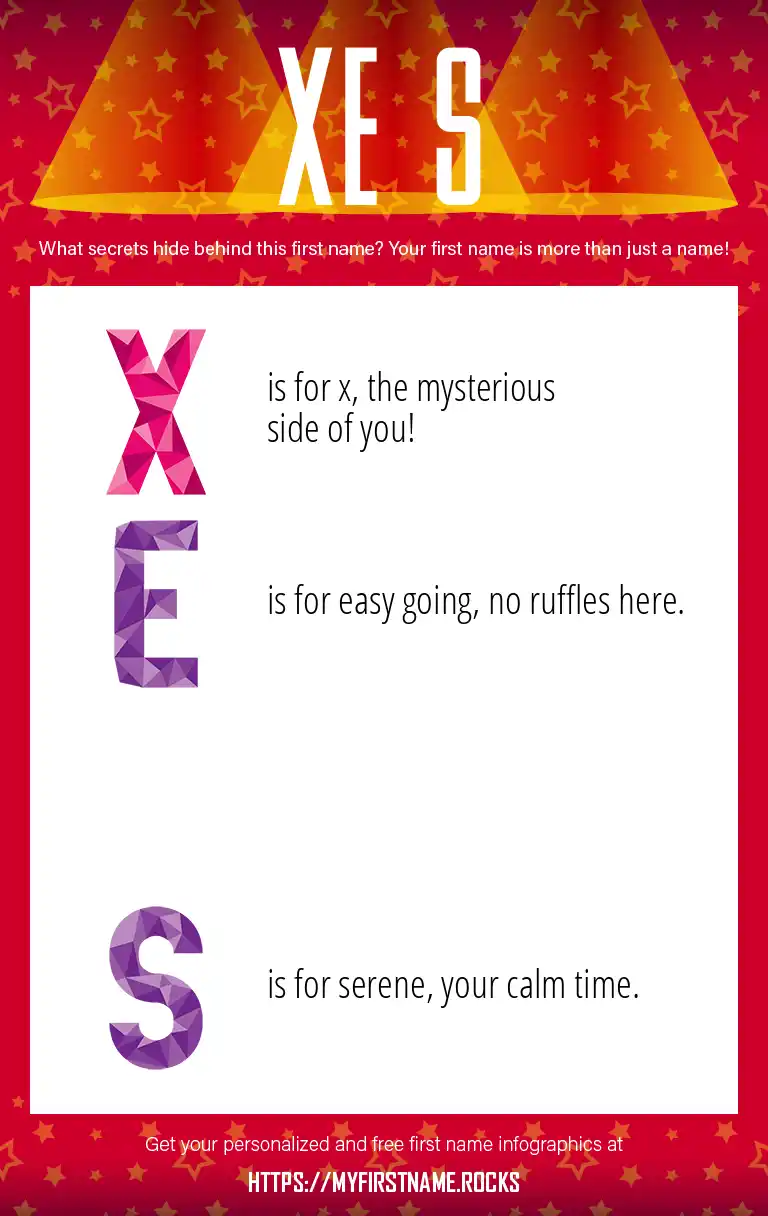 XE S

What secrets hide behind this first name? Your first name is more than just a name!

X is for x, the mysterious side of you!

E is for easy going, no ruffles here.

S is for serene, your calm time.

Get your personalized and free first name infographics at
HTTPS://MYFIRSTNAME.ROCKS