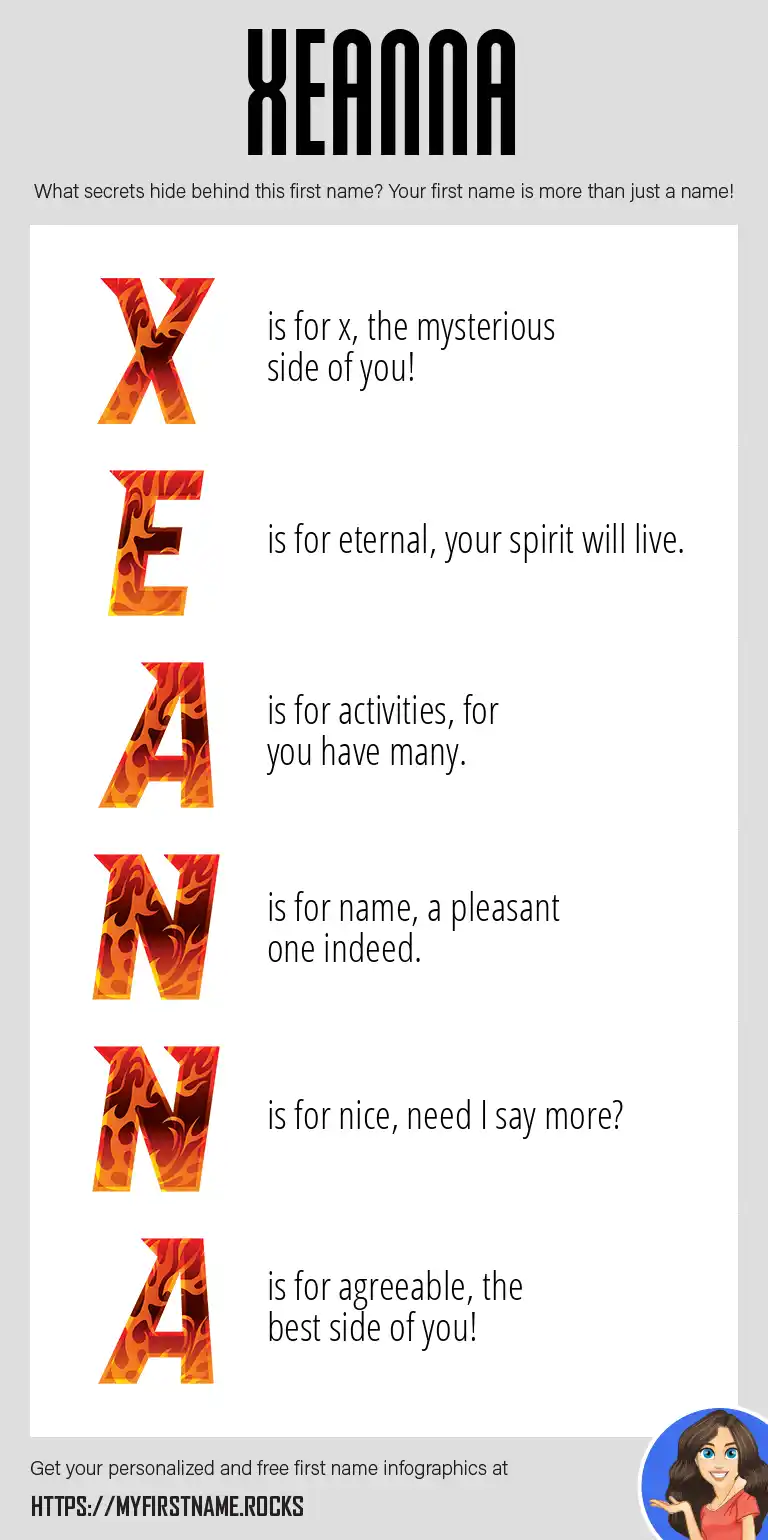 XEANNA

What secrets hide behind this first name? Your first name is more than just a name!

X is for x, the mysterious side of you!

E is for eternal, your spirit will live.

A is for activities, for you have many.

N is for name, a pleasant one indeed.

N is for nice, need I say more?

A is for agreeable, the best side of you!

Get your personalized and free first name infographics at

HTTPS://MYFIRSTNAME.ROCKS