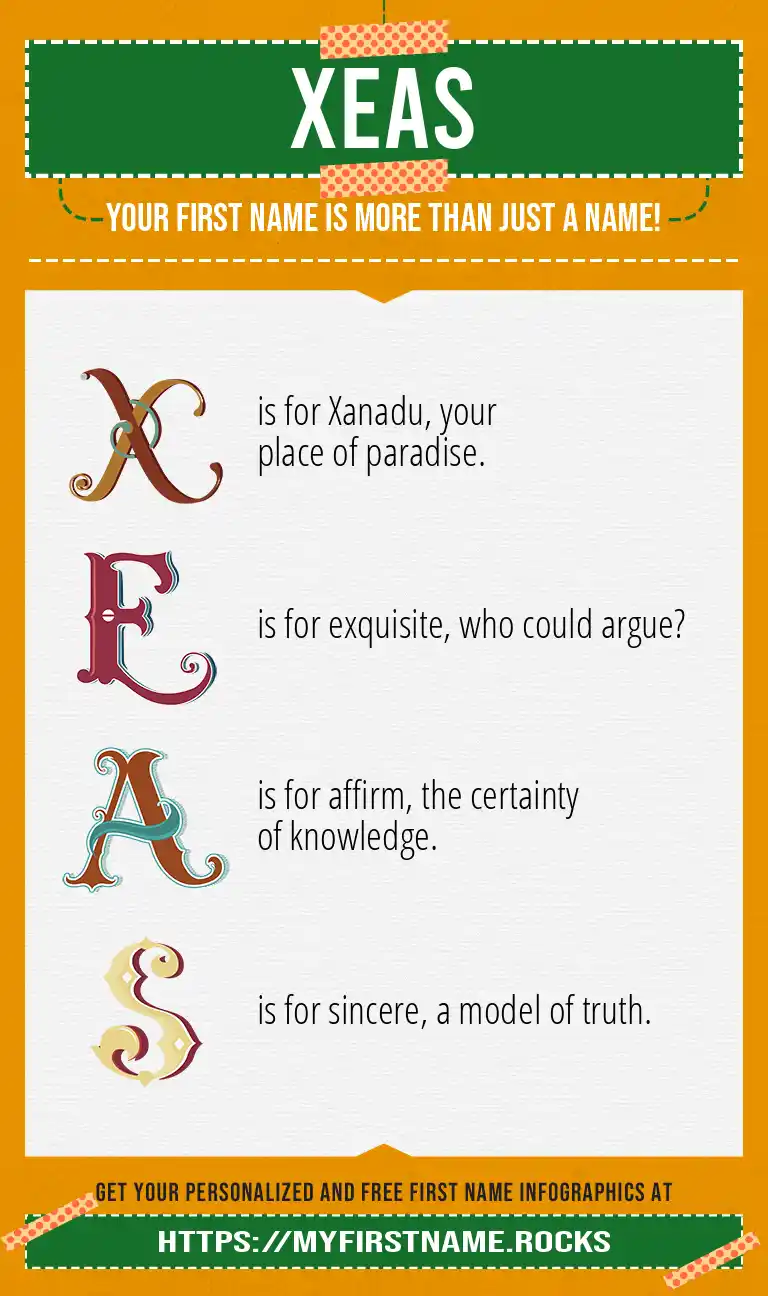 XEAS

YOUR FIRST NAME IS MORE THAN JUST A NAME!

X is for Xanadu, your place of paradise.

E is for exquisite, who could argue?

A is for affirm, the certainty of knowledge.

S is for sincere, a model of truth.

GET YOUR PERSONALIZED AND FREE FIRST NAME INFOGRAPHICS AT

HTTPS://MYFIRSTNAME.ROCKS