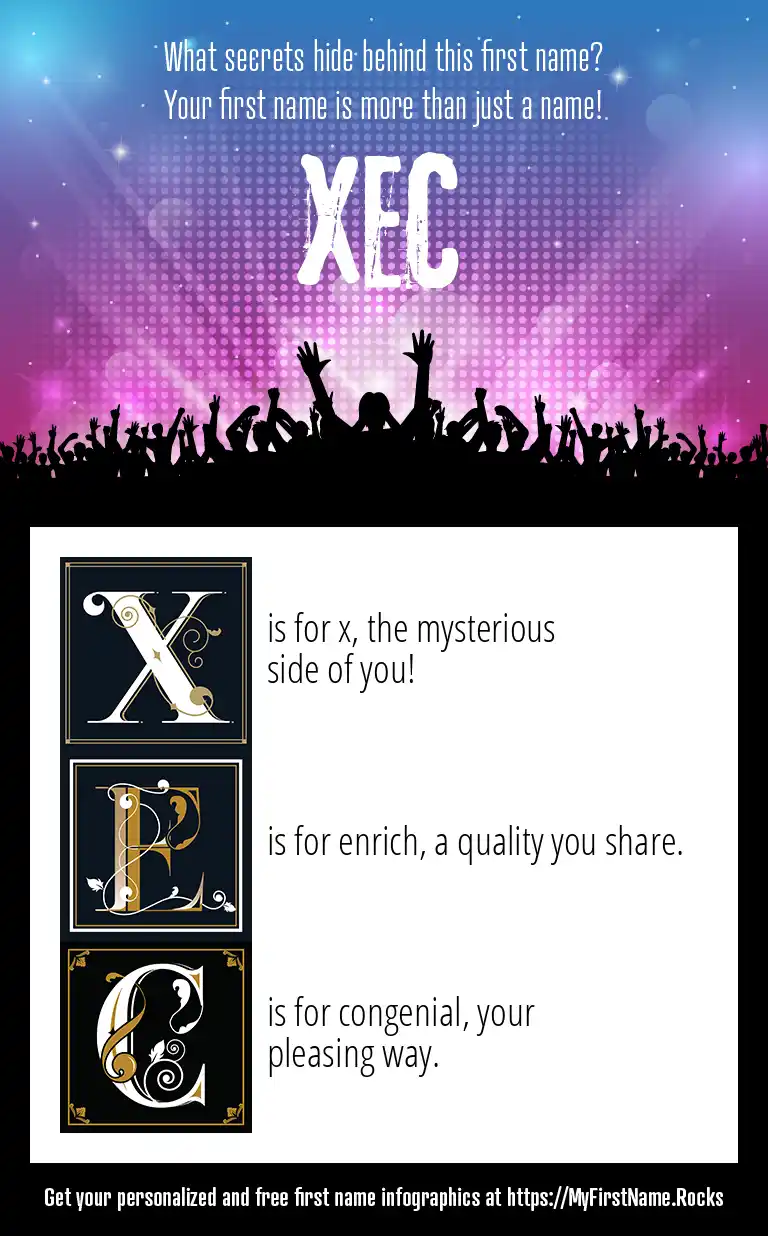 What secrets hide behind this first name?
Your first name is more than just a name!

XEC

X

is for x, the mysterious side of you!

E

is for enrich, a quality you share.

C

is for congenial, your pleasing way.

Get your personalized and free first name infographics at https://MyFirstName.Rocks