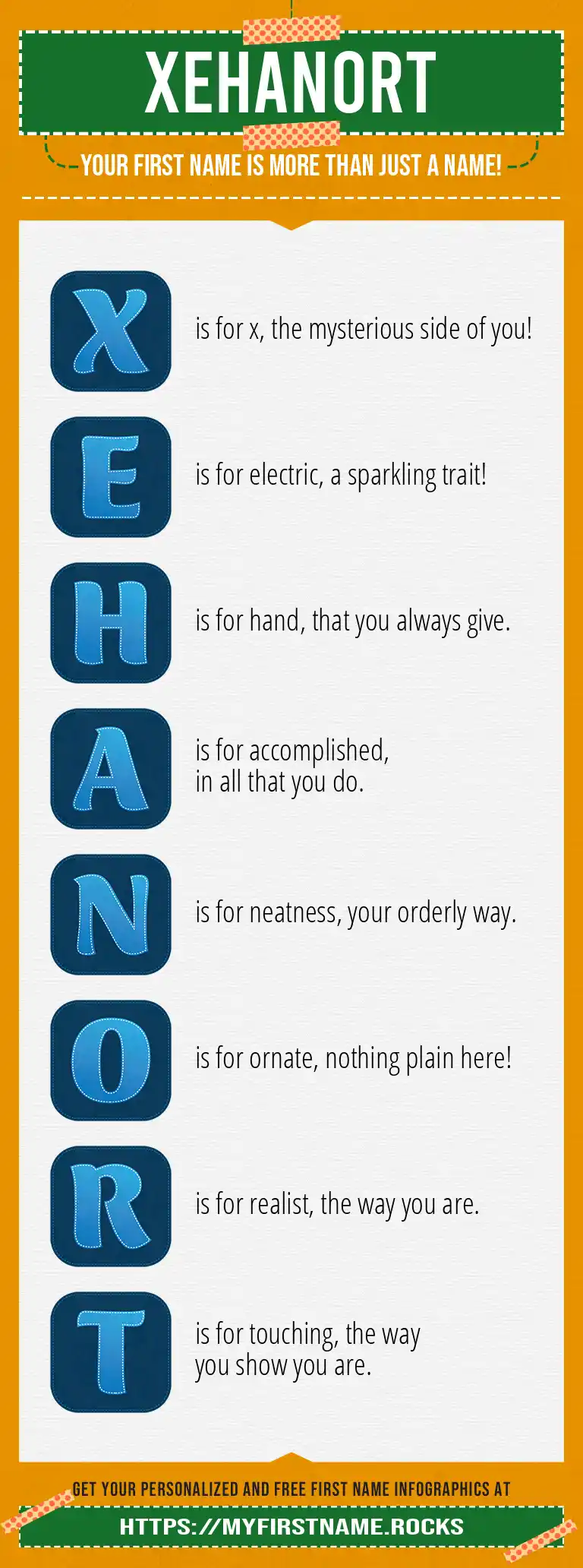 XEHANORT

YOUR FIRST NAME IS MORE THAN JUST A NAME!

X is for x, the mysterious side of you!

E is for electric, a sparkling trait!

H is for hand, that you always give.

A is for accomplished, in all that you do.

N is for neatness, your orderly way.

O is for ornate, nothing plain here!

R is for realist, the way you are.

T is for touching, the way you show you are.

GET YOUR PERSONALIZED AND FREE FIRST NAME INFOGRAPHICS AT

HTTPS://MYFIRSTNAME.ROCKS