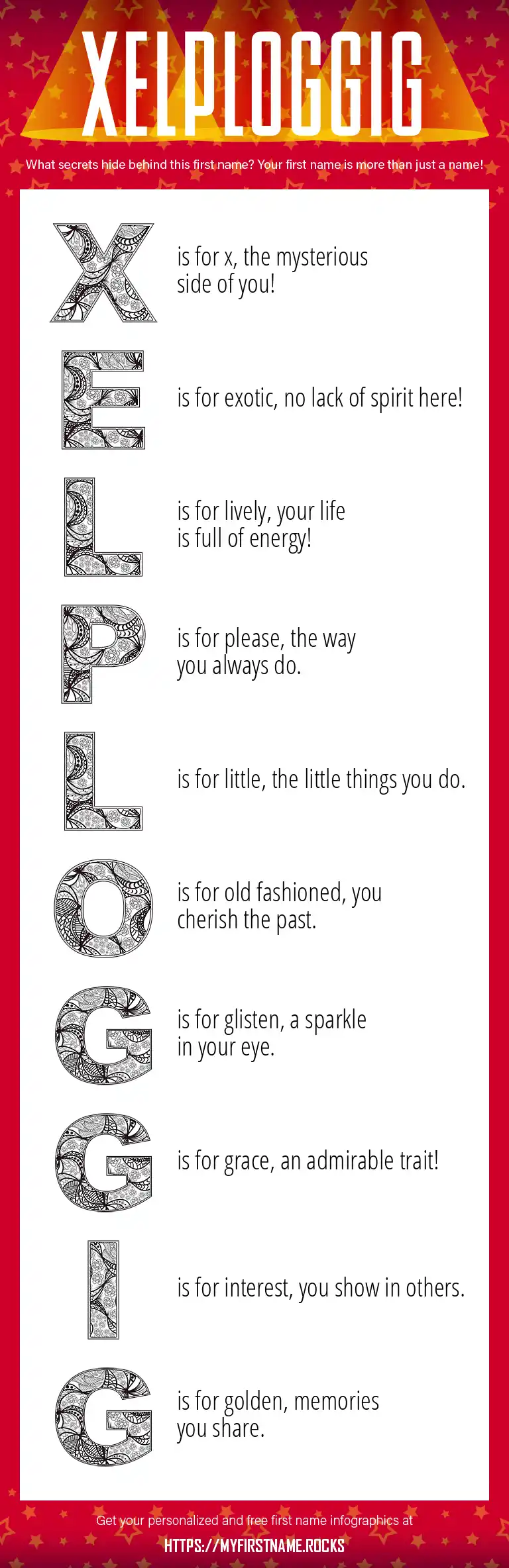 XELPLOGGIG

What secrets hide behind this first name? Your first name is more than just a name!

X is for x, the mysterious side of you!

E is for exotic, no lack of spirit here!

L is for lively, your life is full of energy!

P is for please, the way you always do.

L is for little, the little things you do.

O is for old fashioned, you cherish the past.

G is for glisten, a sparkle in your eye.

G is for grace, an admirable trait!

I is for interest, you show in others.

G is for golden, memories you share.

Get your personalized and free first name infographics at
HTTPS://MYFIRSTNAME.ROCKS