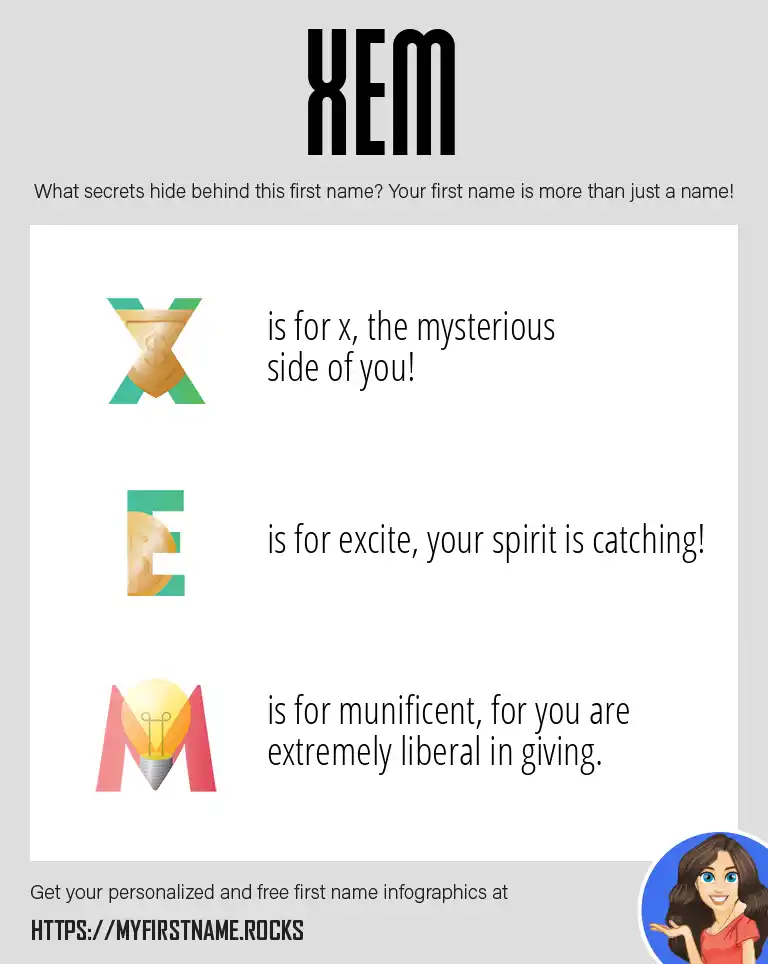 XEM

What secrets hide behind this first name? Your first name is more than just a name!

X is for x, the mysterious side of you!

E is for excite, your spirit is catching!

M is for munificent, for you are extremely liberal in giving.

Get your personalized and free first name infographics at

HTTPS://MYFIRSTNAME.ROCKS