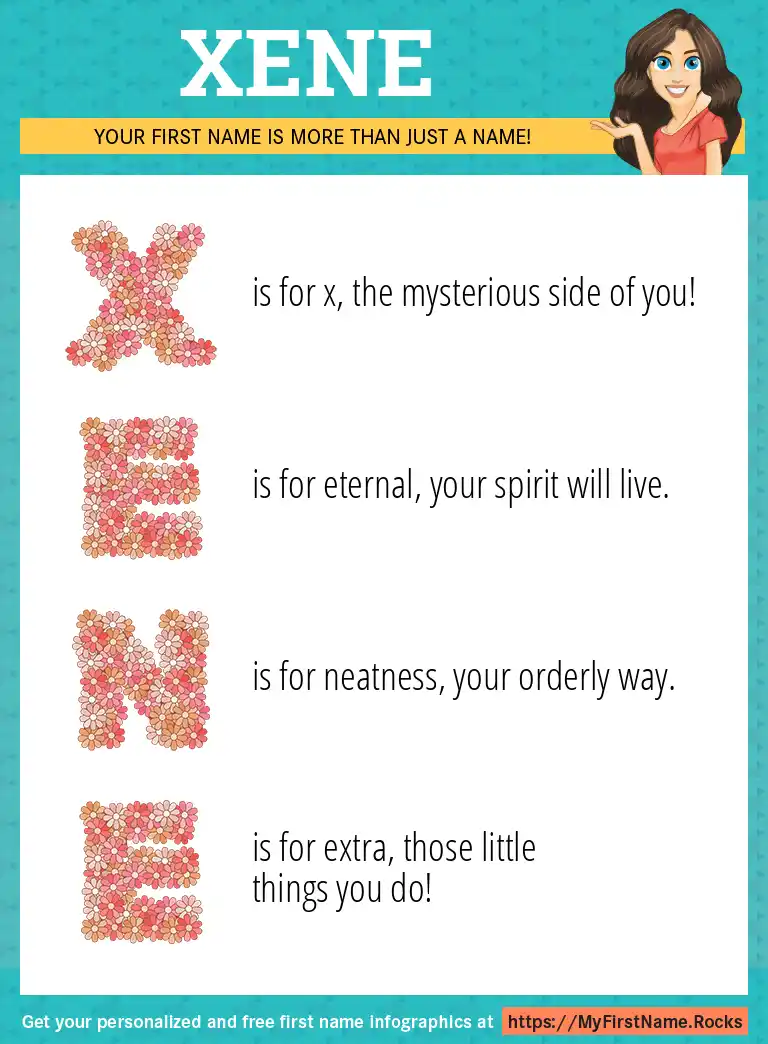 XENE

YOUR FIRST NAME IS MORE THAN JUST A NAME!

X is for x, the mysterious side of you!

E is for eternal, your spirit will live.

N is for neatness, your orderly way.

E is for extra, those little things you do!

Get your personalized and free first name infographics at https://MyFirstName.Rocks