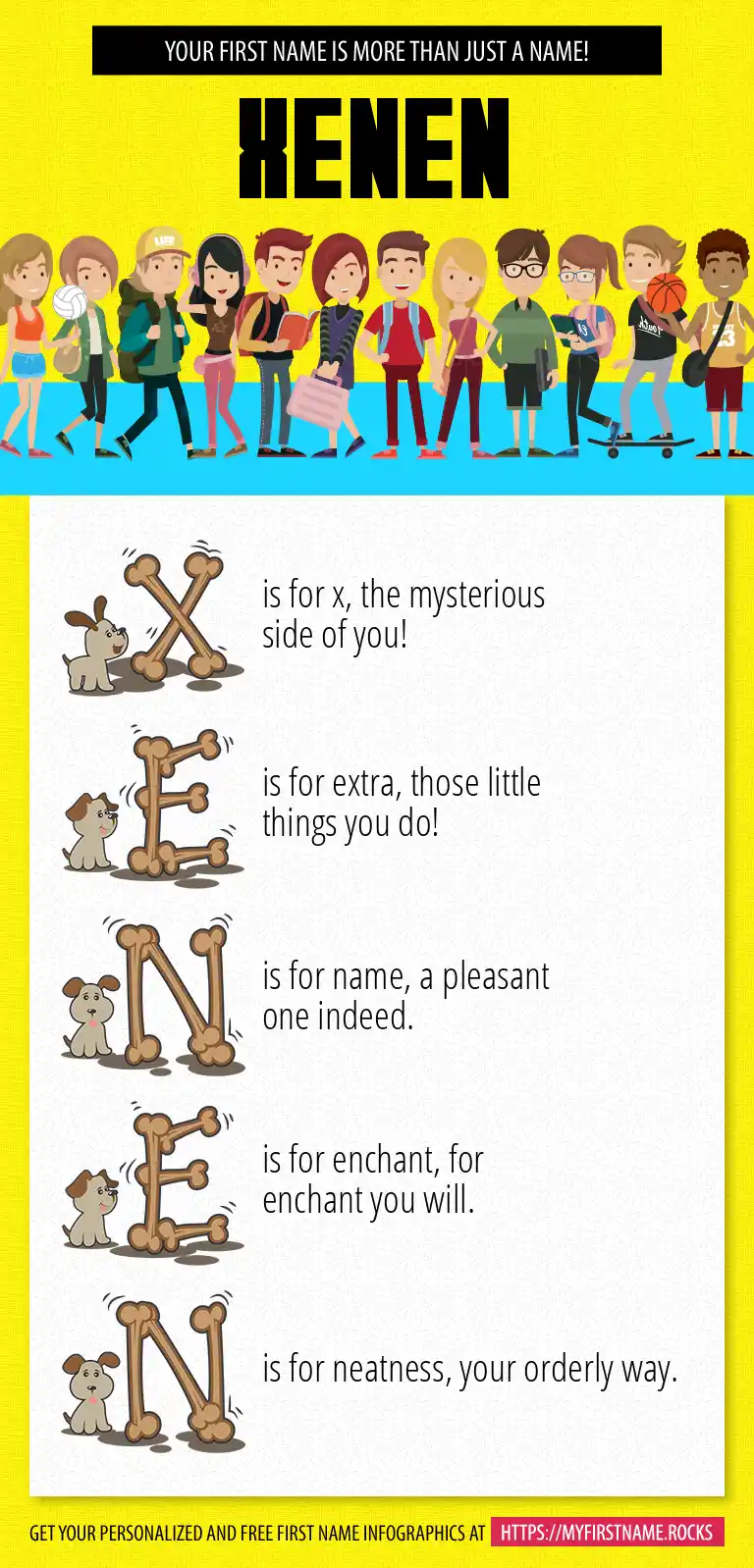 YOUR FIRST NAME IS MORE THAN JUST A NAME!

XENEN

X is for x, the mysterious side of you!

E is for extra, those little things you do!

N is for name, a pleasant one indeed.

E is for enchant, for enchant you will.

N is for neatness, your orderly way.

GET YOUR PERSONALIZED AND FREE FIRST NAME INFOGRAPHICS AT HTTPS://MYFIRSTNAME.ROCKS