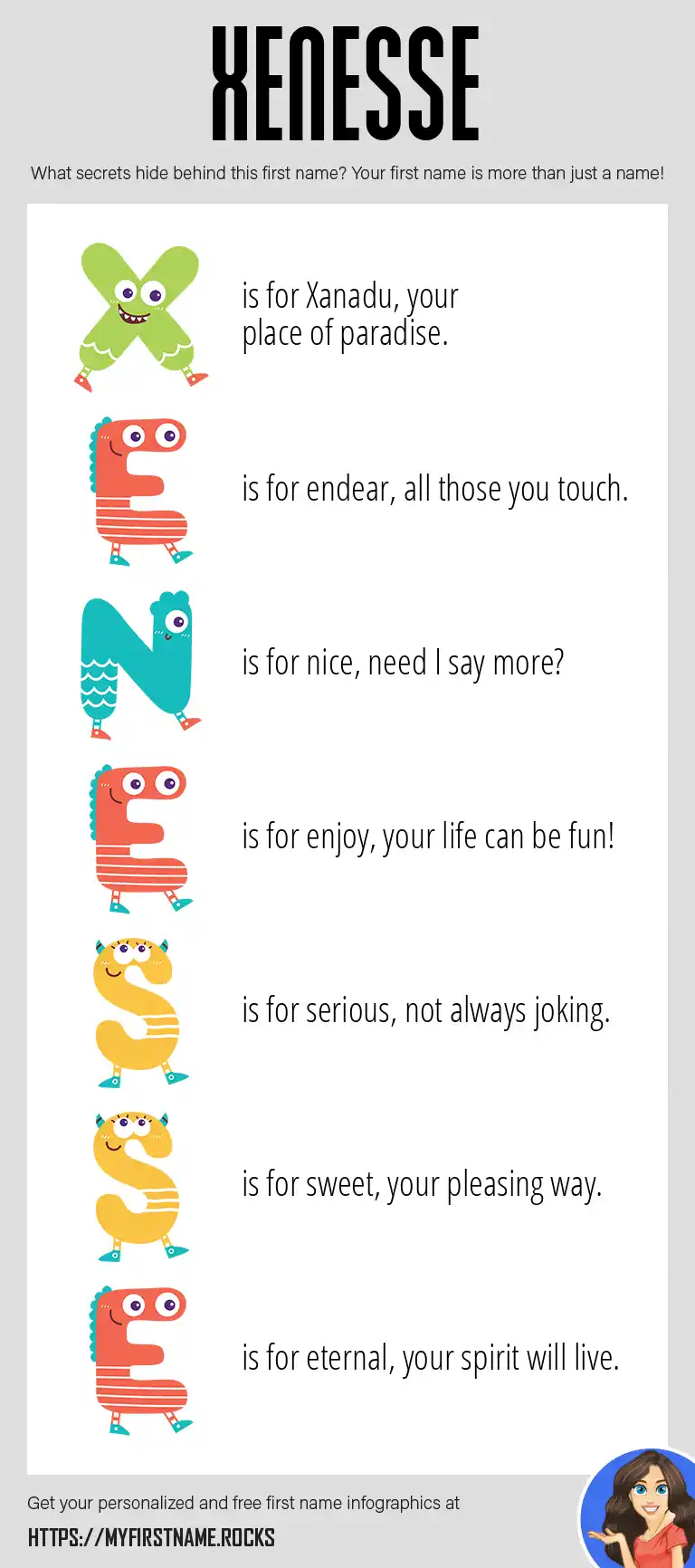 XENESSE

What secrets hide behind this first name? Your first name is more than just a name!

X is for Xanadu, your place of paradise.

E is for endear, all those you touch.

N is for nice, need I say more?

E is for enjoy, your life can be fun!

S is for serious, not always joking.

S is for sweet, your pleasing way.

E is for eternal, your spirit will live.

Get your personalized and free first name infographics at

HTTPS://MYFIRSTNAME.ROCKS