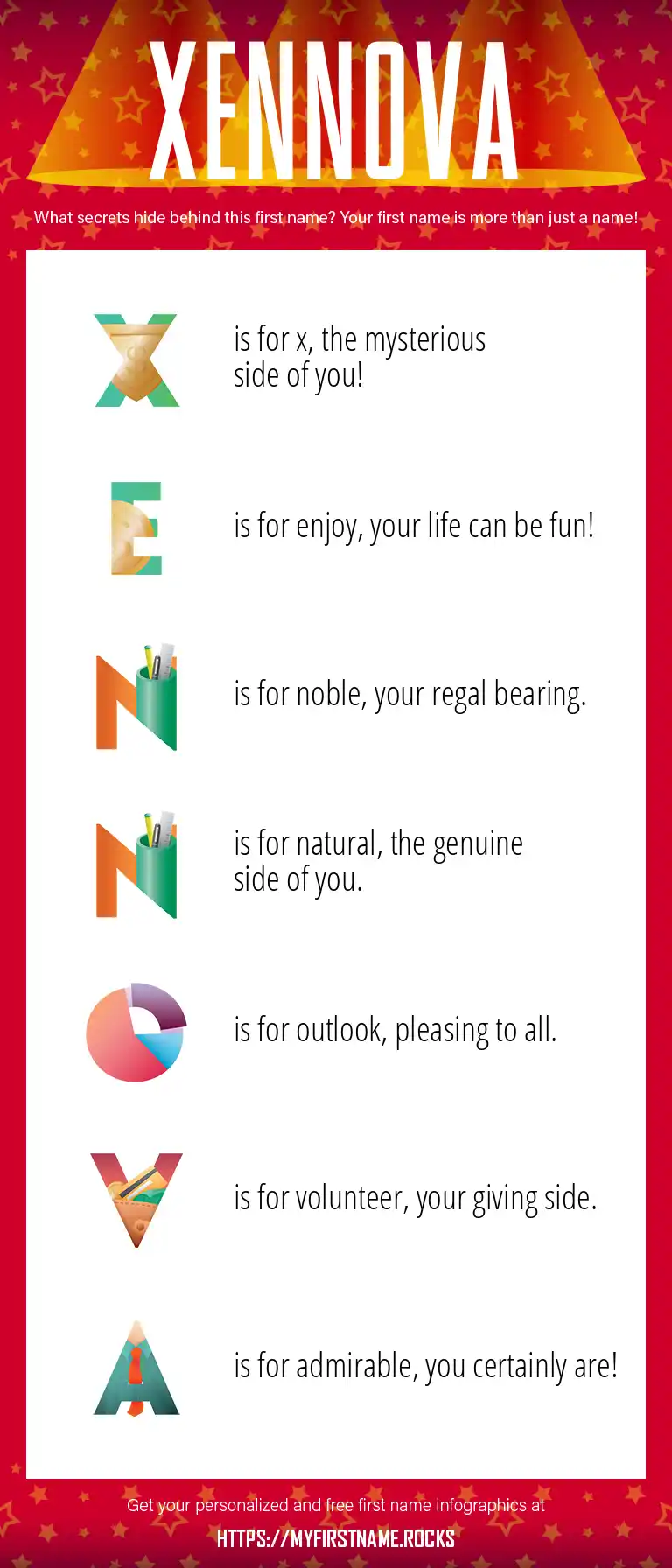 XENNOVA

What secrets hide behind this first name? Your first name is more than just a name!

X is for x, the mysterious side of you!

E is for enjoy, your life can be fun!

N is for noble, your regal bearing.

N is for natural, the genuine side of you.

O is for outlook, pleasing to all.

V is for volunteer, your giving side.

A is for admirable, you certainly are!

Get your personalized and free first name infographics at

HTTPS://MYFIRSTNAME.ROCKS