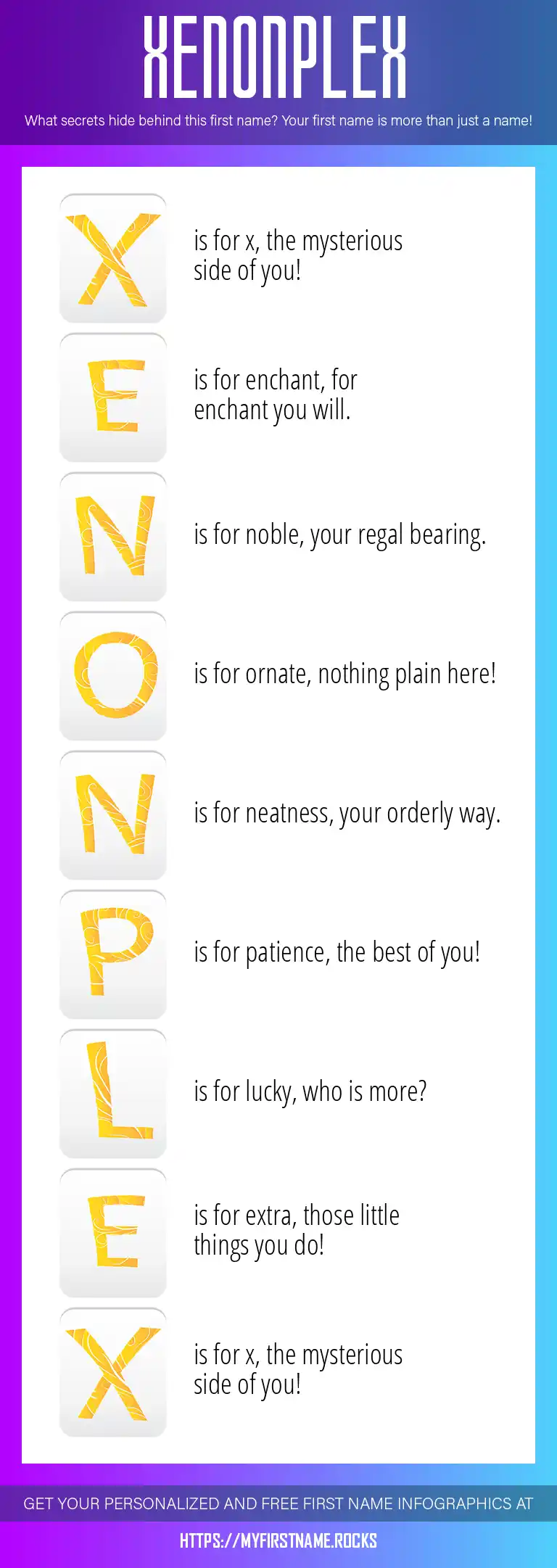 XENONPLEX

What secrets hide behind this first name? Your first name is more than just a name!

X is for x, the mysterious side of you!

E is for enchant, for enchant you will.

N is for noble, your regal bearing.

O is for ornate, nothing plain here!

N is for neatness, your orderly way.

P is for patience, the best of you!

L is for lucky, who is more?

E is for extra, those little things you do!

X is for x, the mysterious side of you!

GET YOUR PERSONALIZED AND FREE FIRST NAME INFOGRAPHICS AT

HTTPS://MYFIRSTNAME.ROCKS