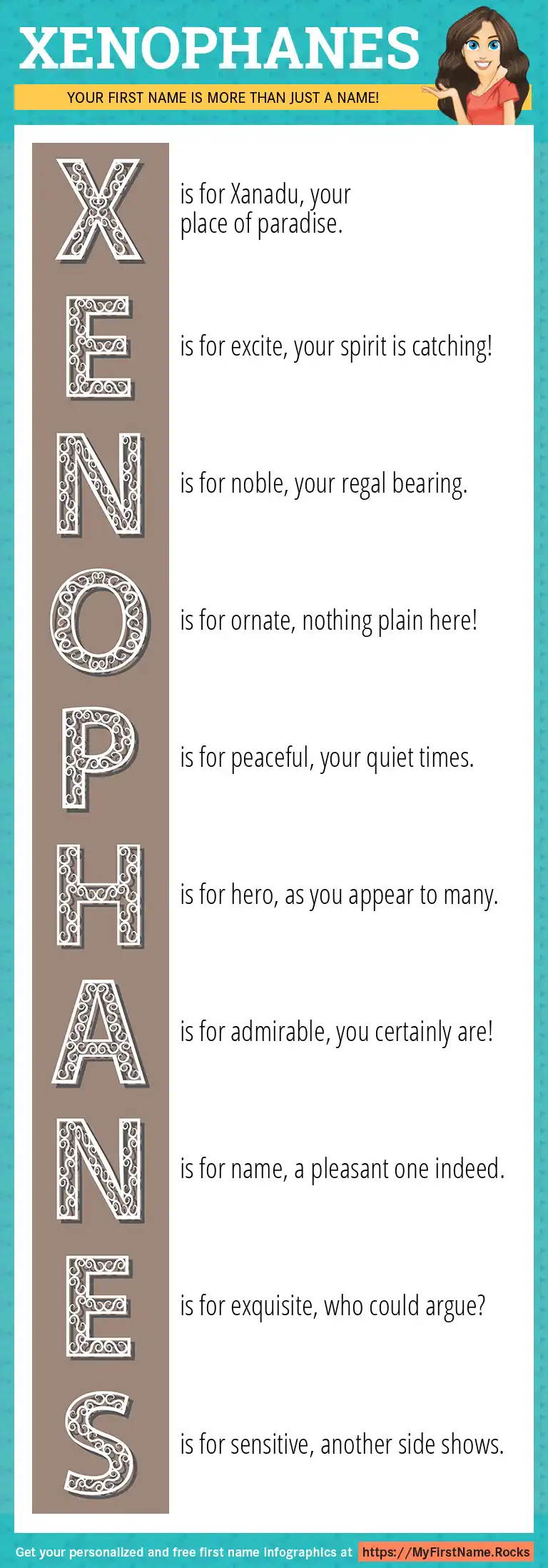 XENOPHANES

YOUR FIRST NAME IS MORE THAN JUST A NAME!

X is for Xanadu, your place of paradise.

E is for excite, your spirit is catching!

N is for noble, your regal bearing.

O is for ornate, nothing plain here!

P is for peaceful, your quiet times.

H is for hero, as you appear to many.

A is for admirable, you certainly are!

N is for name, a pleasant one indeed.

E is for exquisite, who could argue?

S is for sensitive, another side shows.

Get your personalized and free first name infographics at https://MyFirstName.Rocks