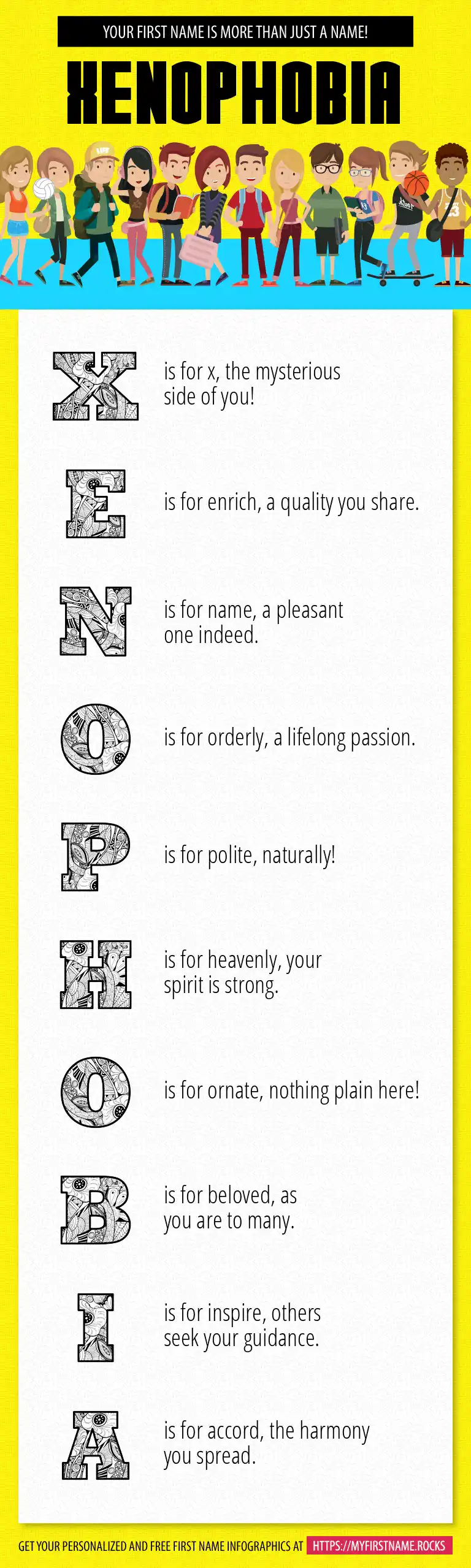 YOUR FIRST NAME IS MORE THAN JUST A NAME!

XENOPHOBIA

X is for x, the mysterious side of you!

E is for enrich, a quality you share.

N is for name, a pleasant one indeed.

O is for orderly, a lifelong passion.

P is for polite, naturally!

H is for heavenly, your spirit is strong.

O is for ornate, nothing plain here!

B is for beloved, as you are to many.

I is for inspire, others seek your guidance.

A is for accord, the harmony you spread.

GET YOUR PERSONALIZED AND FREE FIRST NAME INFOGRAPHICS AT HTTPS://MYFIRSTNAME.ROCKS