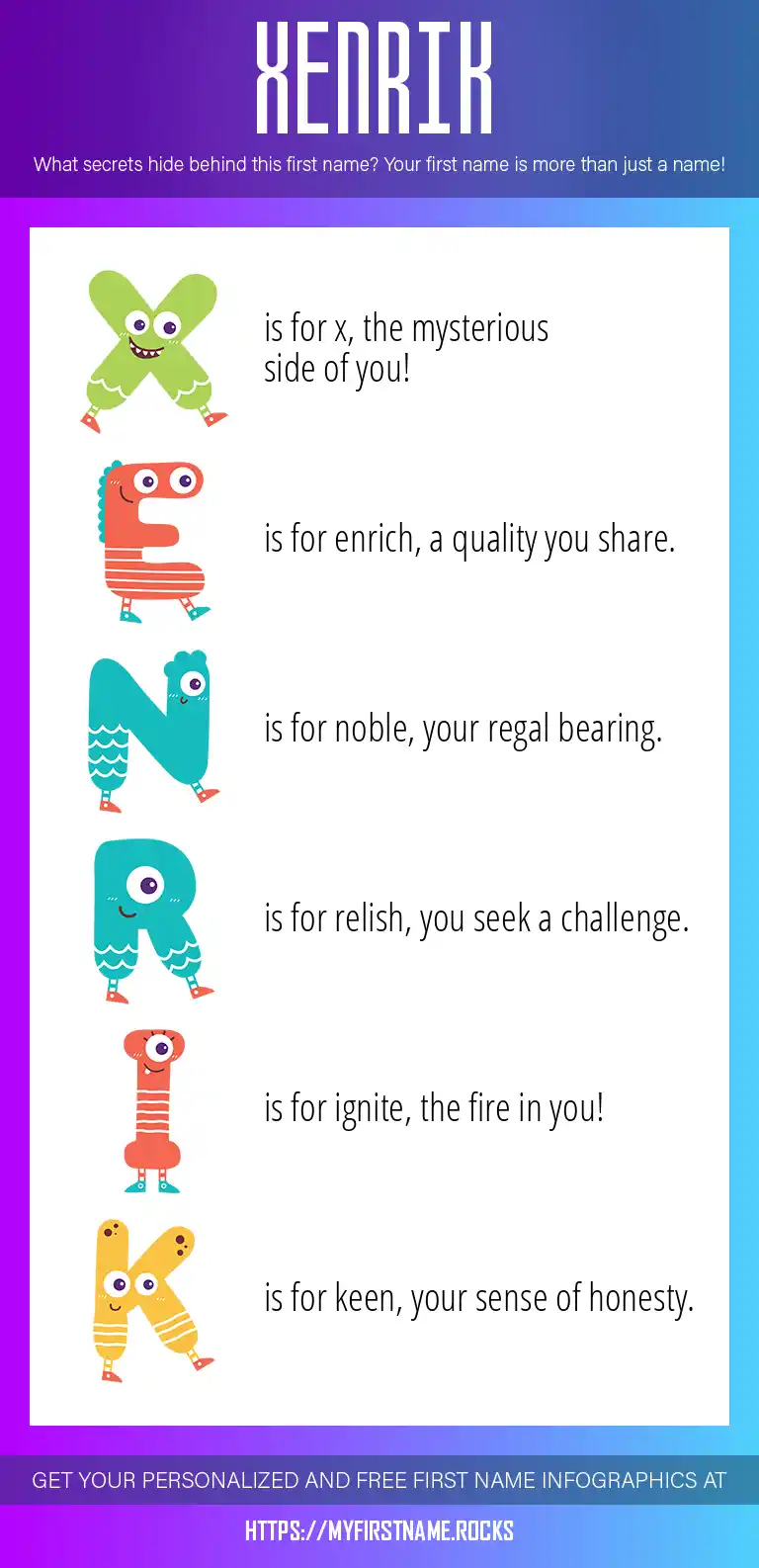 XENRIK

What secrets hide behind this first name? Your first name is more than just a name!

X is for x, the mysterious side of you!

E is for enrich, a quality you share.

N is for noble, your regal bearing.

R is for relish, you seek a challenge.

I is for ignite, the fire in you!

K is for keen, your sense of honesty.

GET YOUR PERSONALIZED AND FREE FIRST NAME INFOGRAPHICS AT

HTTPS://MYFIRSTNAME.ROCKS