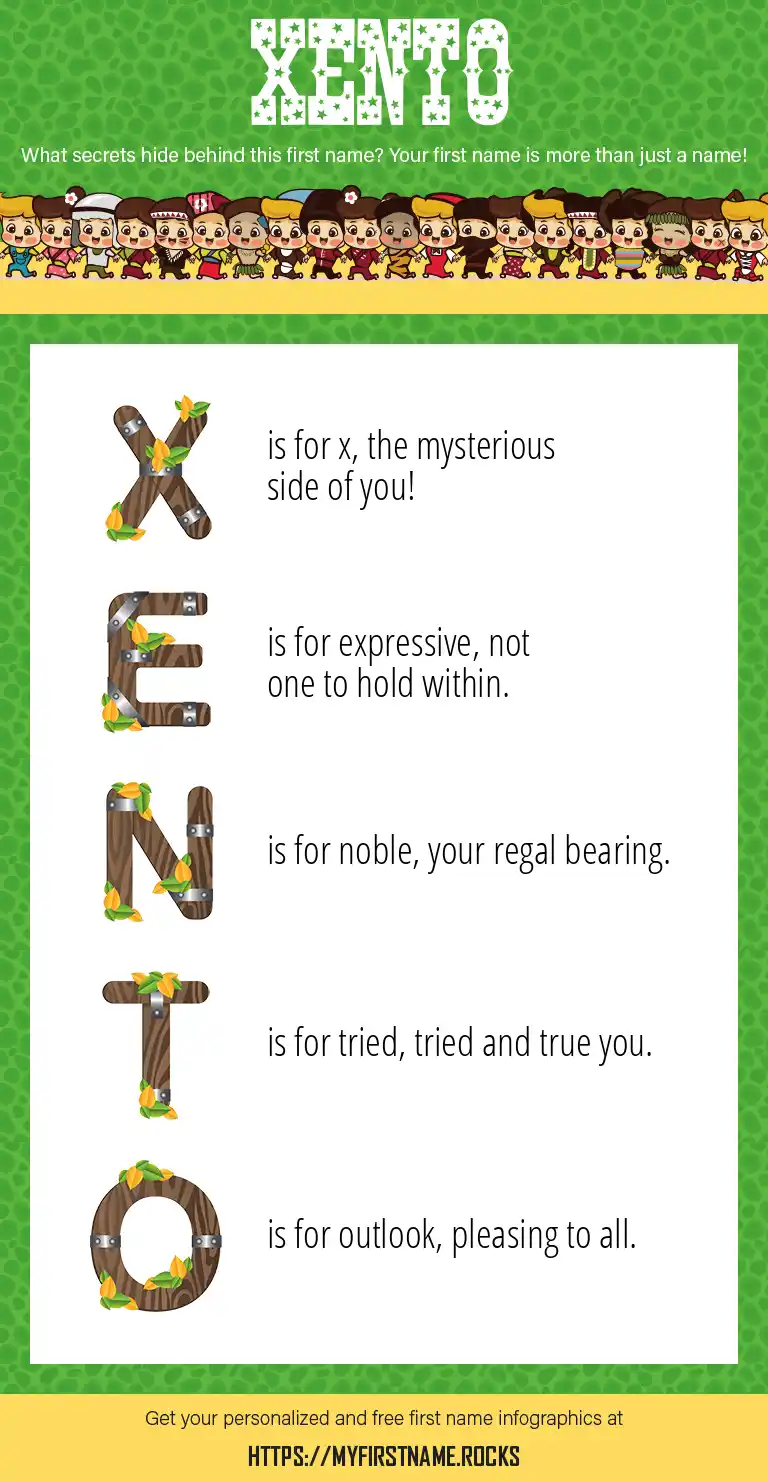 XENTO

What secrets hide behind this first name? Your first name is more than just a name!

X is for x, the mysterious side of you!

E is for expressive, not one to hold within.

N is for noble, your regal bearing.

T is for tried, tried and true you.

O is for outlook, pleasing to all.

Get your personalized and free first name infographics at

HTTPS://MYFIRSTNAME.ROCKS