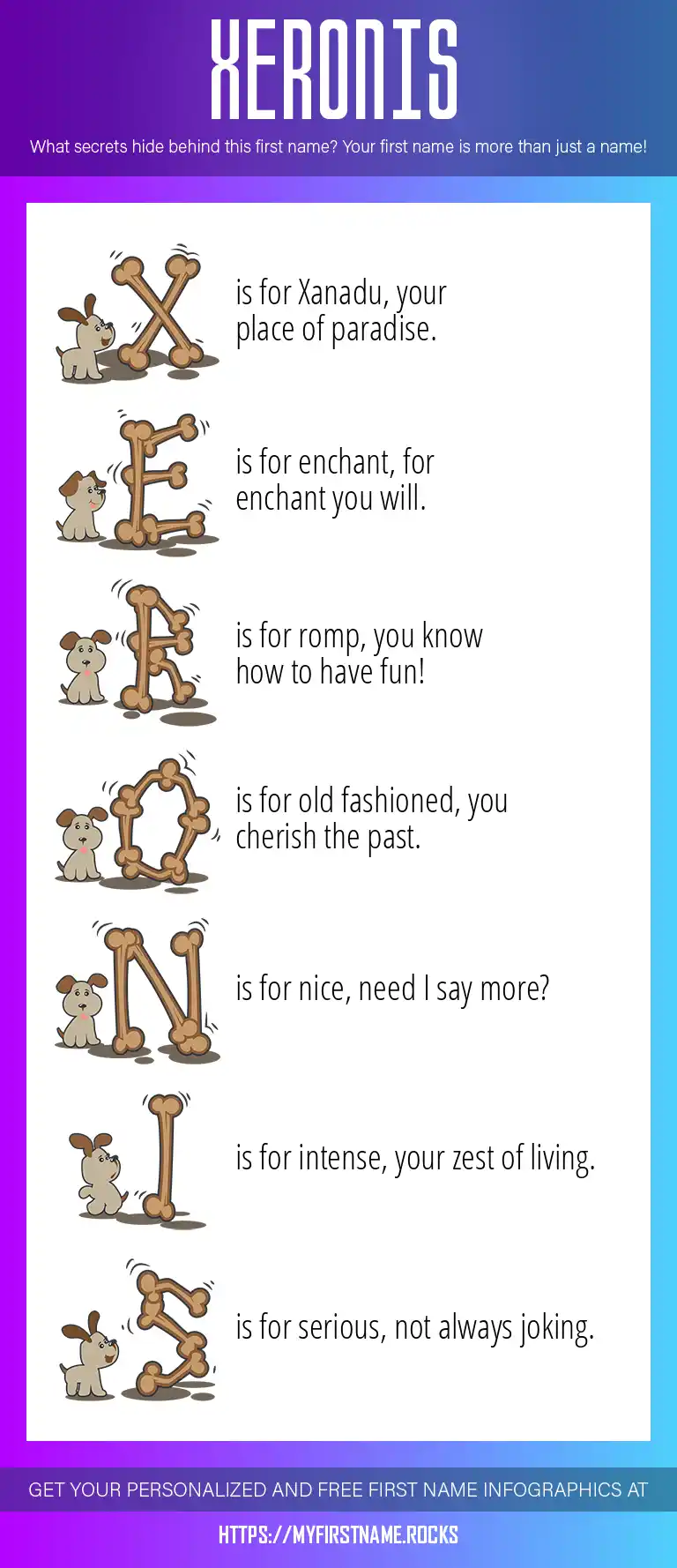 XERONIS

What secrets hide behind this first name? Your first name is more than just a name!

X is for Xanadu, your place of paradise.

E is for enchant, for enchant you will.

R is for romp, you know how to have fun!

O is for old fashioned, you cherish the past.

N is for nice, need I say more?

I is for intense, your zest of living.

S is for serious, not always joking.

GET YOUR PERSONALIZED AND FREE FIRST NAME INFOGRAPHICS AT

HTTPS://MYFIRSTNAME.ROCKS