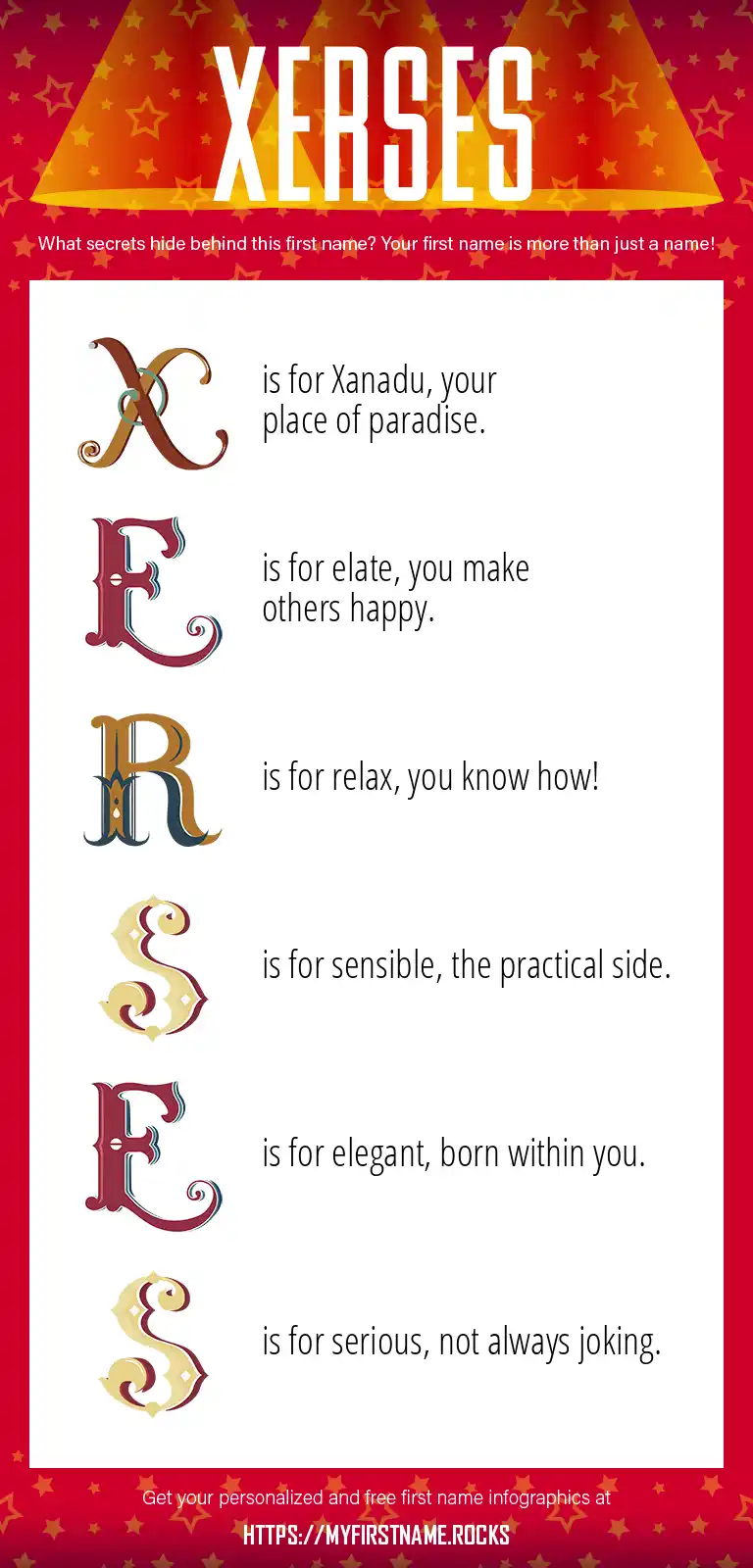 XERSES

What secrets hide behind this first name? Your first name is more than just a name!

X is for Xanadu, your place of paradise.

E is for elate, you make others happy.

R is for relax, you know how!

S is for sensible, the practical side.

E is for elegant, born within you.

S is for serious, not always joking.

Get your personalized and free first name infographics at

HTTPS://MYFIRSTNAME.ROCKS