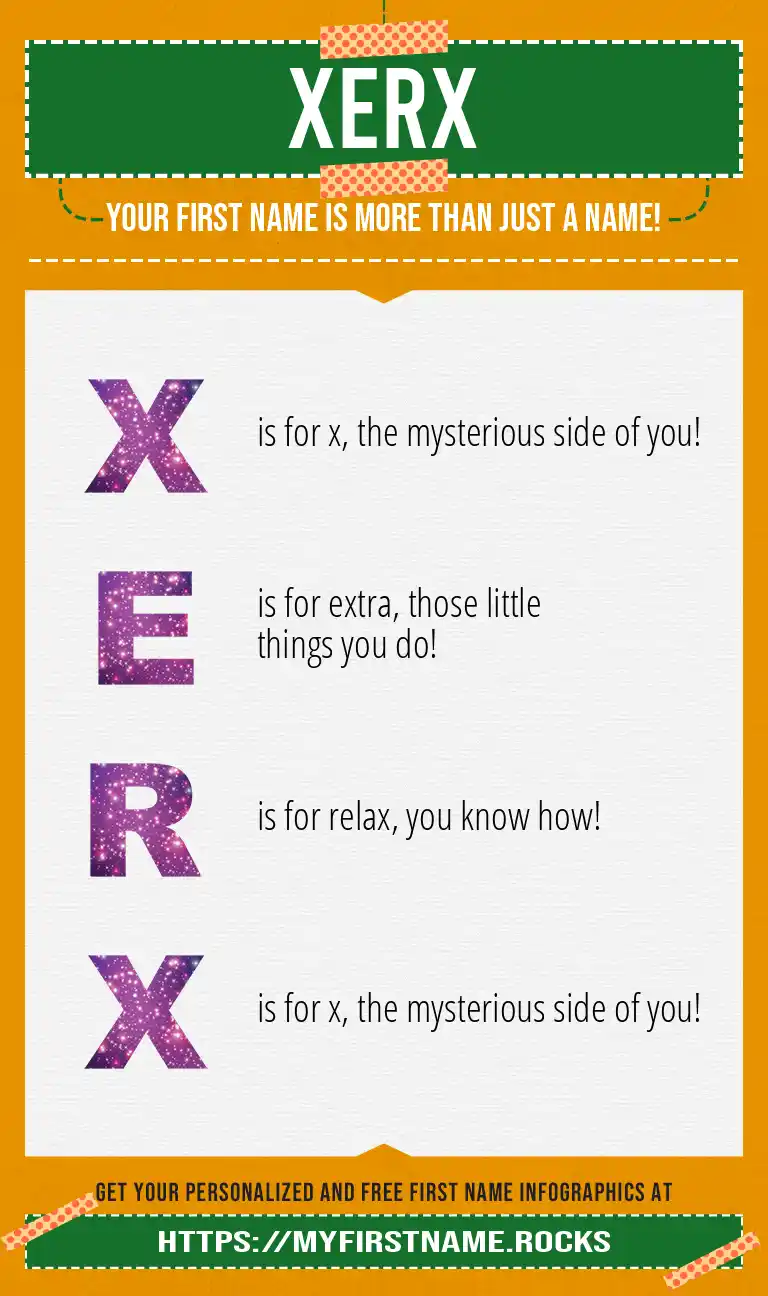 XERX

YOUR FIRST NAME IS MORE THAN JUST A NAME!

X is for x, the mysterious side of you!

E is for extra, those little things you do!

R is for relax, you know how!

X is for x, the mysterious side of you!

GET YOUR PERSONALIZED AND FREE FIRST NAME INFOGRAPHICS AT

HTTPS://MYFIRSTNAME.ROCKS