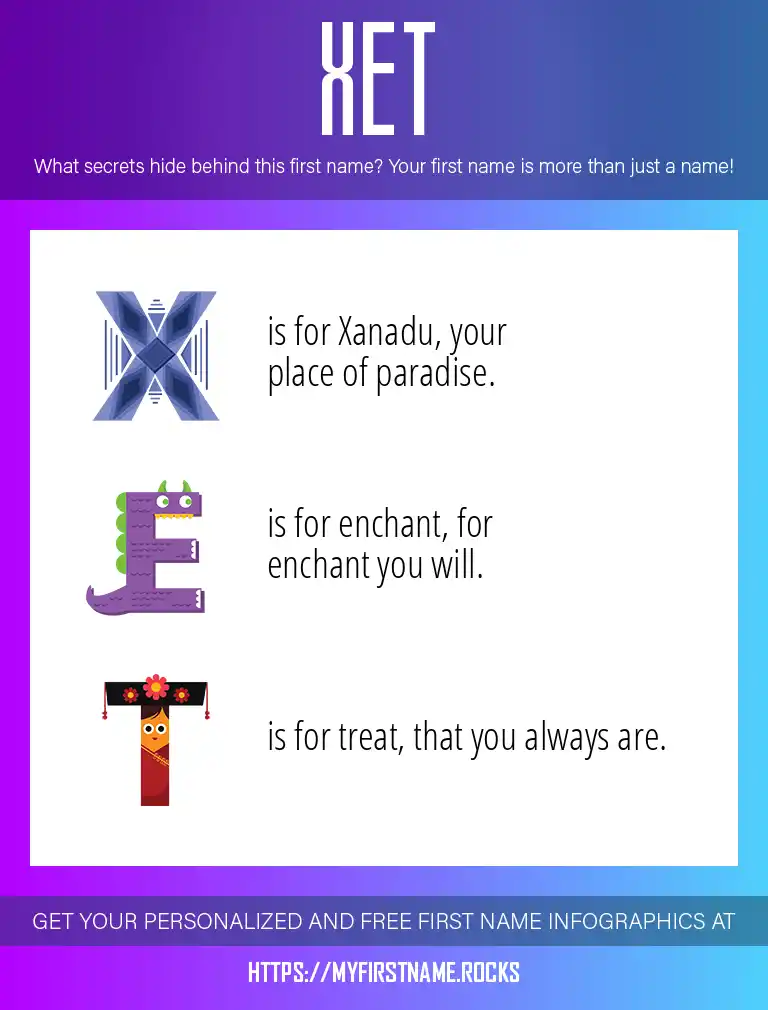 XET

What secrets hide behind this first name? Your first name is more than just a name!

X is for Xanadu, your place of paradise.

E is for enchant, for enchant you will.

T is for treat, that you always are.

GET YOUR PERSONALIZED AND FREE FIRST NAME INFOGRAPHICS AT

HTTPS://MYFIRSTNAME.ROCKS