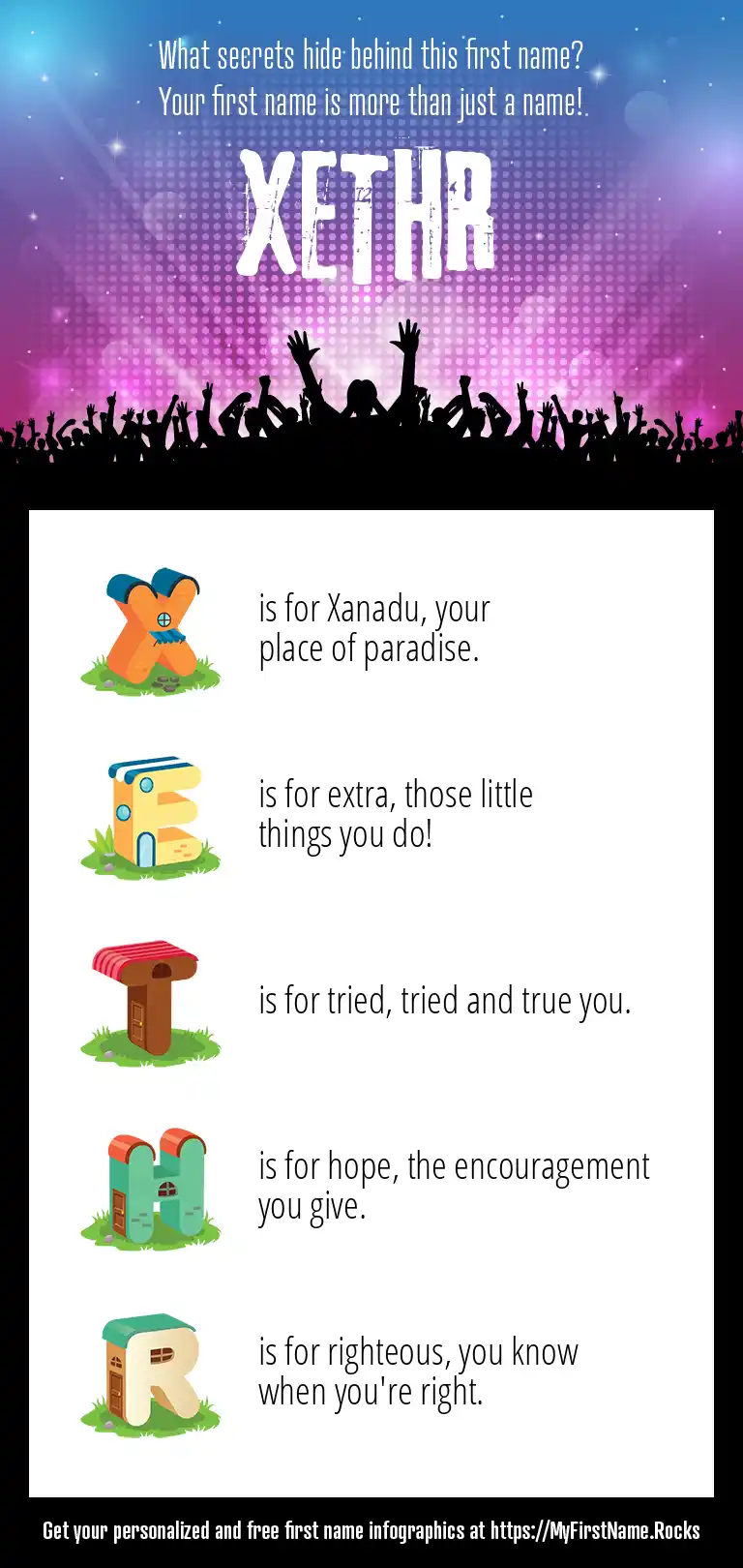 What secrets hide behind this first name?
Your first name is more than just a name!

XETHR

X is for Xanadu, your place of paradise.

E is for extra, those little things you do!

T is for tried, tried and true you.

H is for hope, the encouragement you give.

R is for righteous, you know when you're right.

Get your personalized and free first name infographics at https://MyFirstName.Rocks