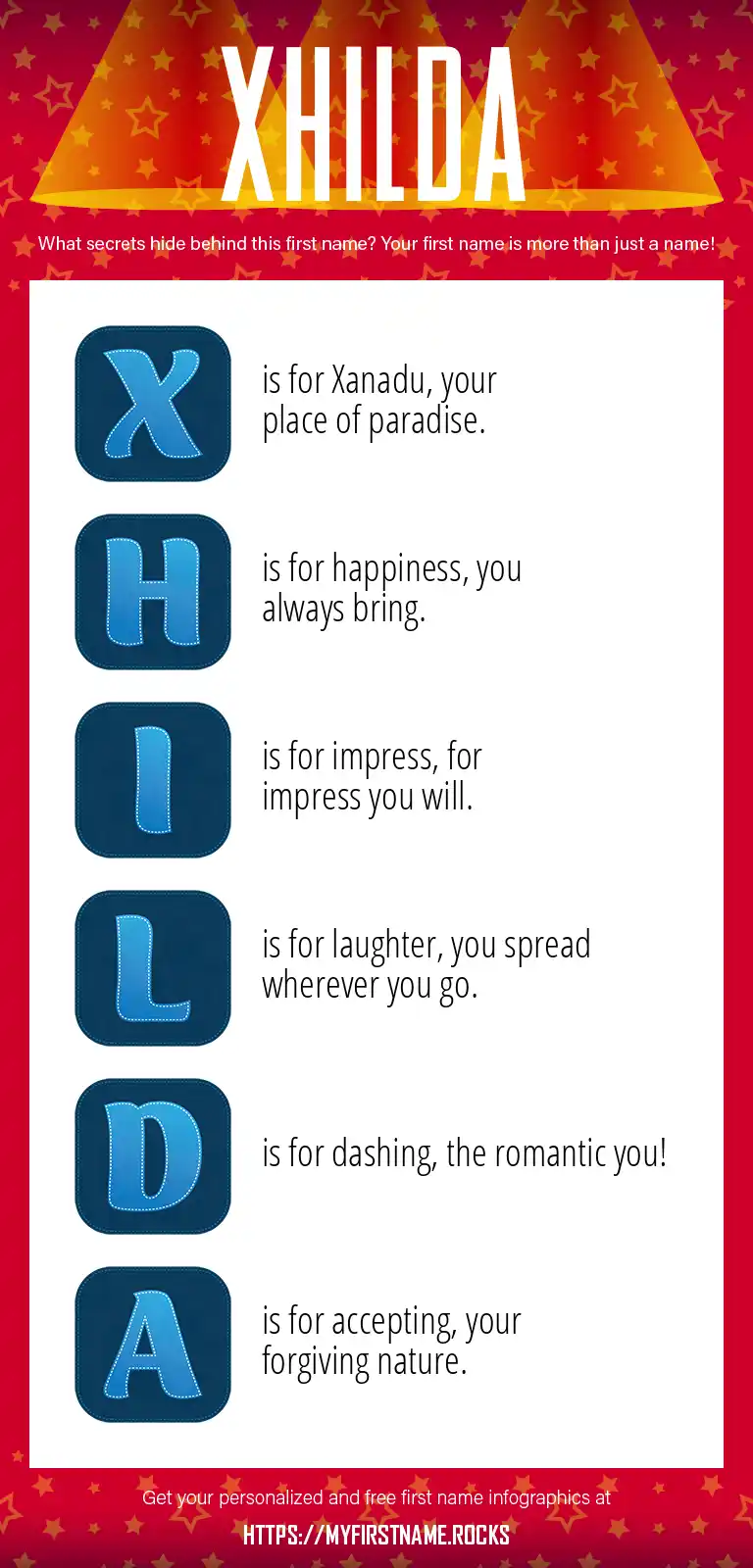 XHILDA

What secrets hide behind this first name? Your first name is more than just a name!

X is for Xanadu, your place of paradise.

H is for happiness, you always bring.

I is for impress, for impress you will.

L is for laughter, you spread wherever you go.

D is for dashing, the romantic you!

A is for accepting, your forgiving nature.

Get your personalized and free first name infographics at

HTTPS://MYFIRSTNAME.ROCKS