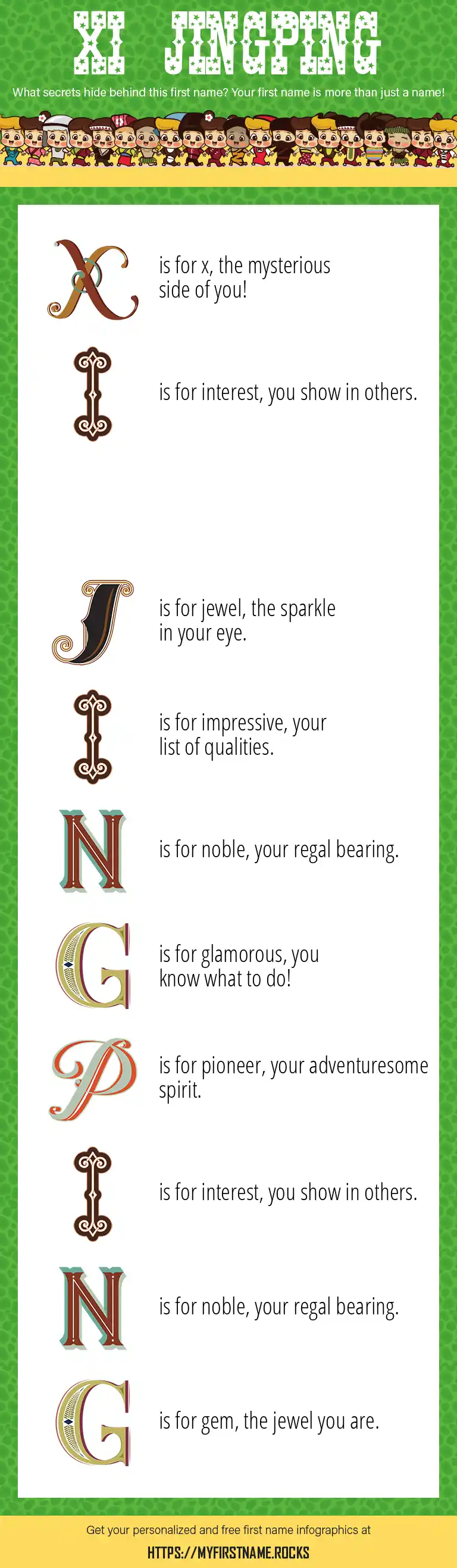 XI JINGPING

What secrets hide behind this first name? Your first name is more than just a name!

X is for x, the mysterious side of you!

I is for interest, you show in others.

J is for jewel, the sparkle in your eye.

I is for impressive, your list of qualities.

N is for noble, your regal bearing.

G is for glamorous, you know what to do!

P is for pioneer, your adventuresome spirit.

I is for interest, you show in others.

N is for noble, your regal bearing.

G is for gem, the jewel you are.

Get your personalized and free first name infographics at

HTTPS://MYFIRSTNAME.ROCKS