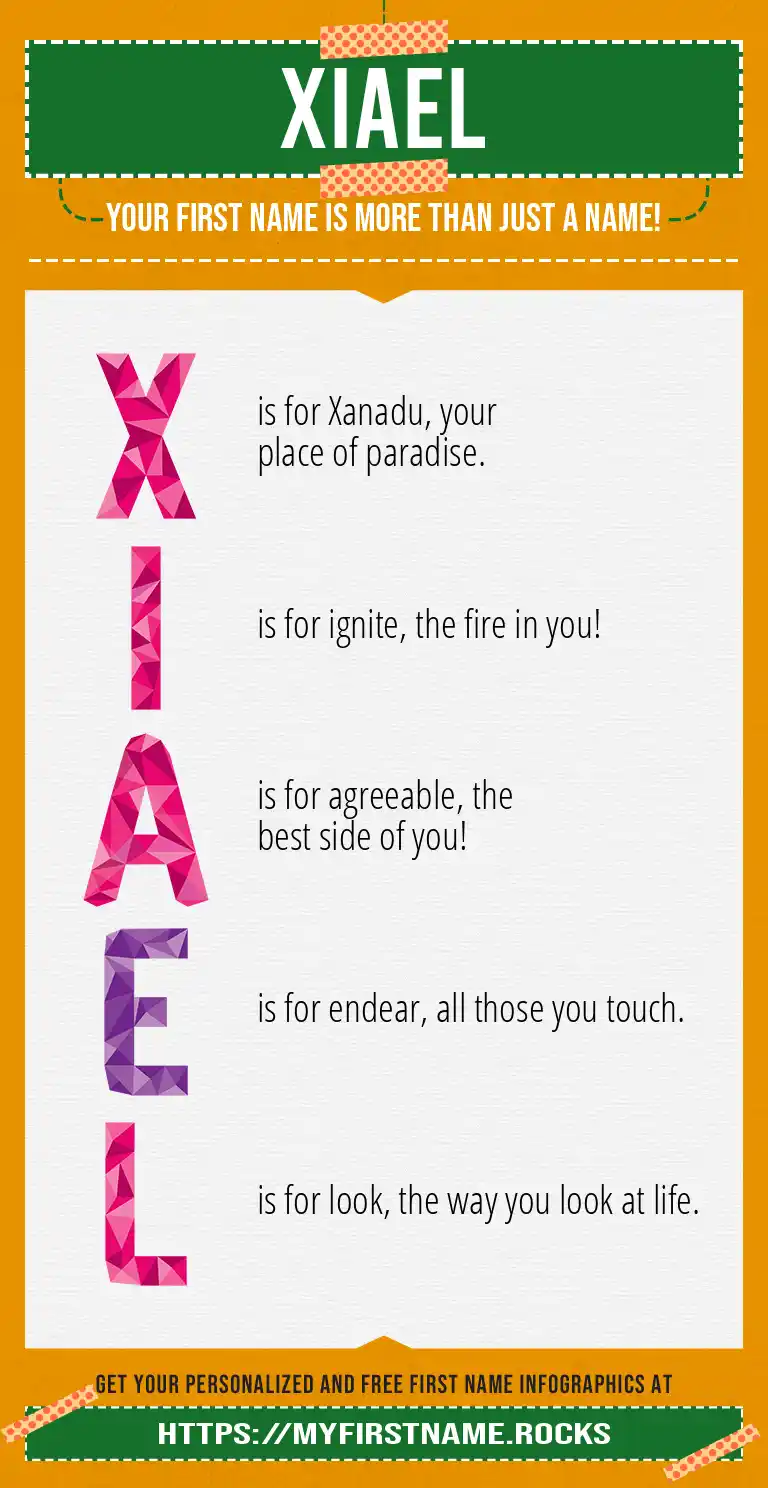 XIAEL

YOUR FIRST NAME IS MORE THAN JUST A NAME!

X is for Xanadu, your place of paradise.

I is for ignite, the fire in you!

A is for agreeable, the best side of you!

E is for endear, all those you touch.

L is for look, the way you look at life.

GET YOUR PERSONALIZED AND FREE FIRST NAME INFOGRAPHICS AT

HTTPS://MYFIRSTNAME.ROCKS