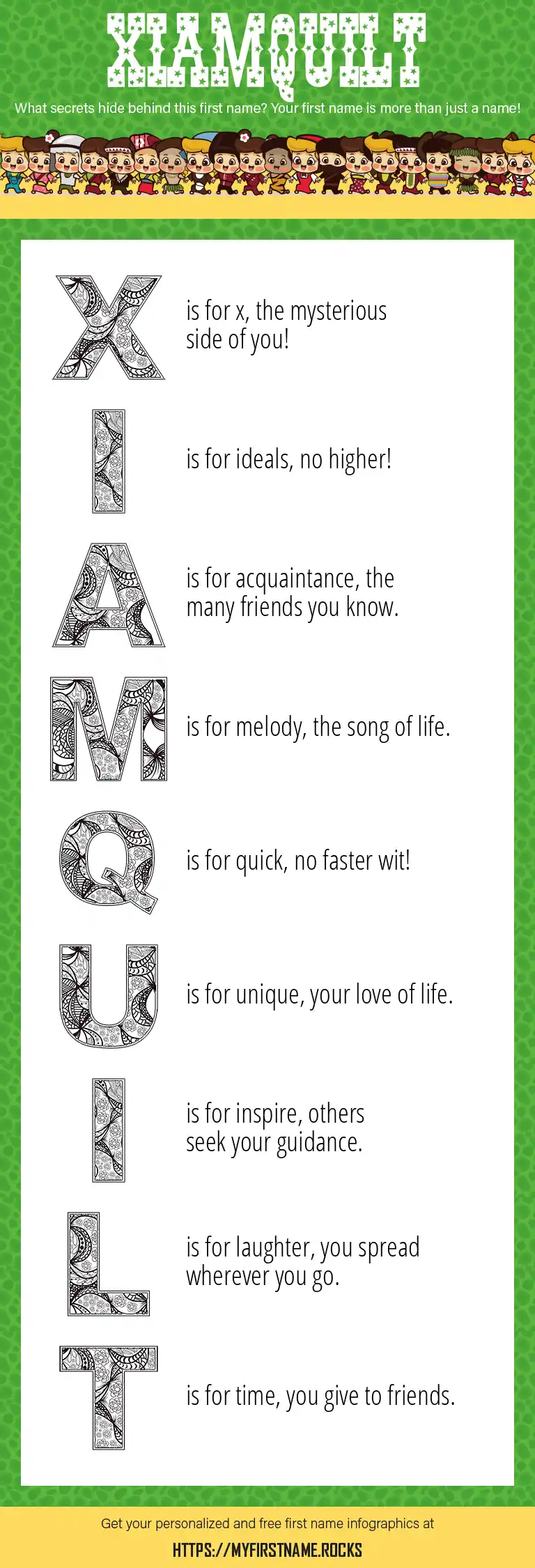 XIAMQUILT

What secrets hide behind this first name? Your first name is more than just a name!

X is for x, the mysterious side of you!

I is for ideals, no higher!

A is for acquaintance, the many friends you know.

M is for melody, the song of life.

Q is for quick, no faster wit!

U is for unique, your love of life.

I is for inspire, others seek your guidance.

L is for laughter, you spread wherever you go.

T is for time, you give to friends.

Get your personalized and free first name infographics at

HTTPS://MYFIRSTNAME.ROCKS