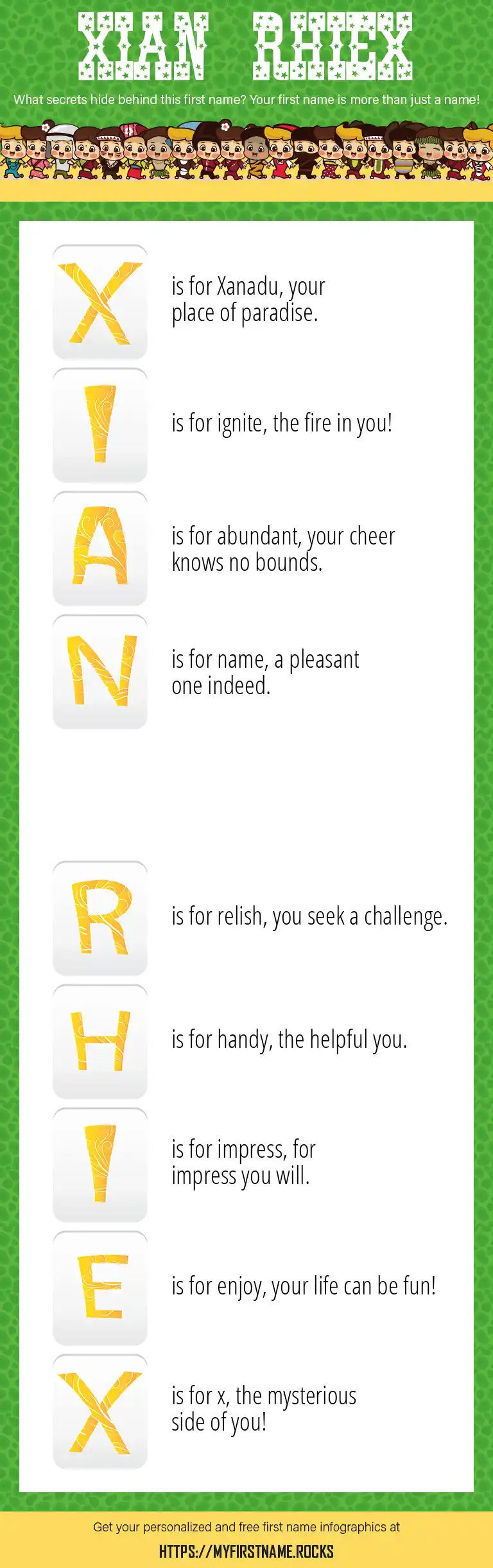 XIAN RHIEX

What secrets hide behind this first name? Your first name is more than just a name!

X is for Xanadu, your place of paradise.

I is for ignite, the fire in you!

A is for abundant, your cheer knows no bounds.

N is for name, a pleasant one indeed.

R is for relish, you seek a challenge.

H is for handy, the helpful you.

I is for impress, for impress you will.

E is for enjoy, your life can be fun!

X is for x, the mysterious side of you!

Get your personalized and free first name infographics at

HTTPS://MYFIRSTNAME.ROCKS